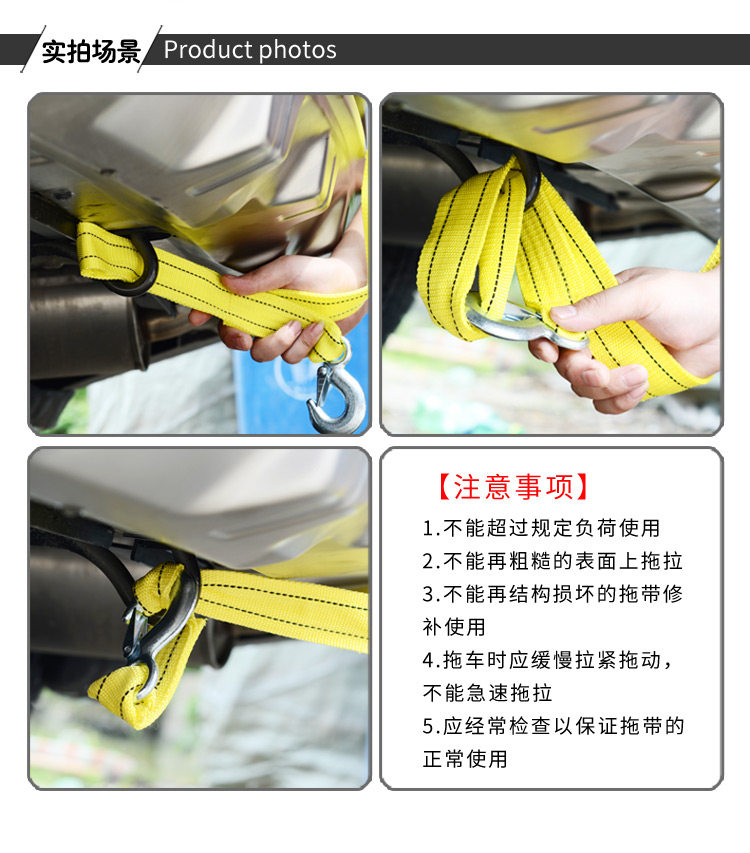 实拍场景 Product photos

【注意事项】

1.不能超过规定负荷使用

2.不能再粗糙的表面上拖拉

3.不能再结构损坏的拖带修补使用

4.拖车时应缓慢拉紧拖动，不能急速拖拉

5.应经常检查以保证拖带的正常使用