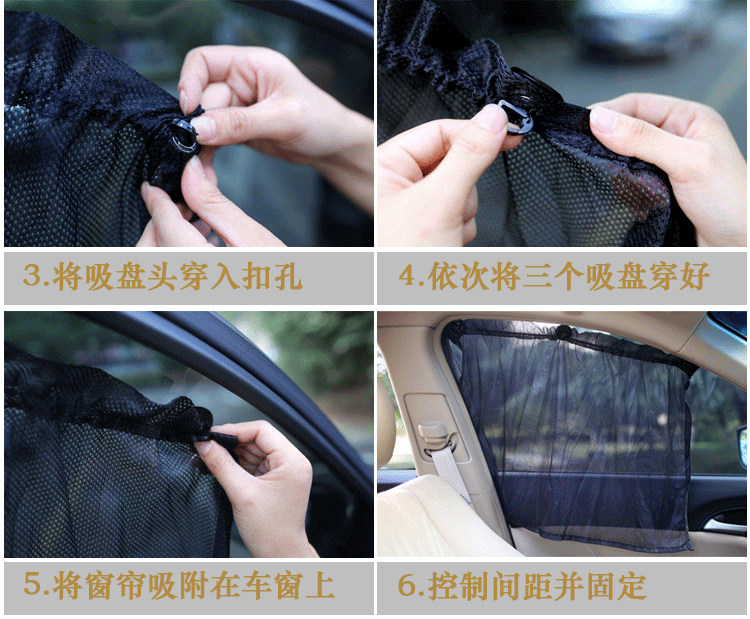 3.将吸盘头穿入扣孔

4.依次将三个吸盘穿好

5.将窗帘吸附在车窗上

6.控制间距并固定