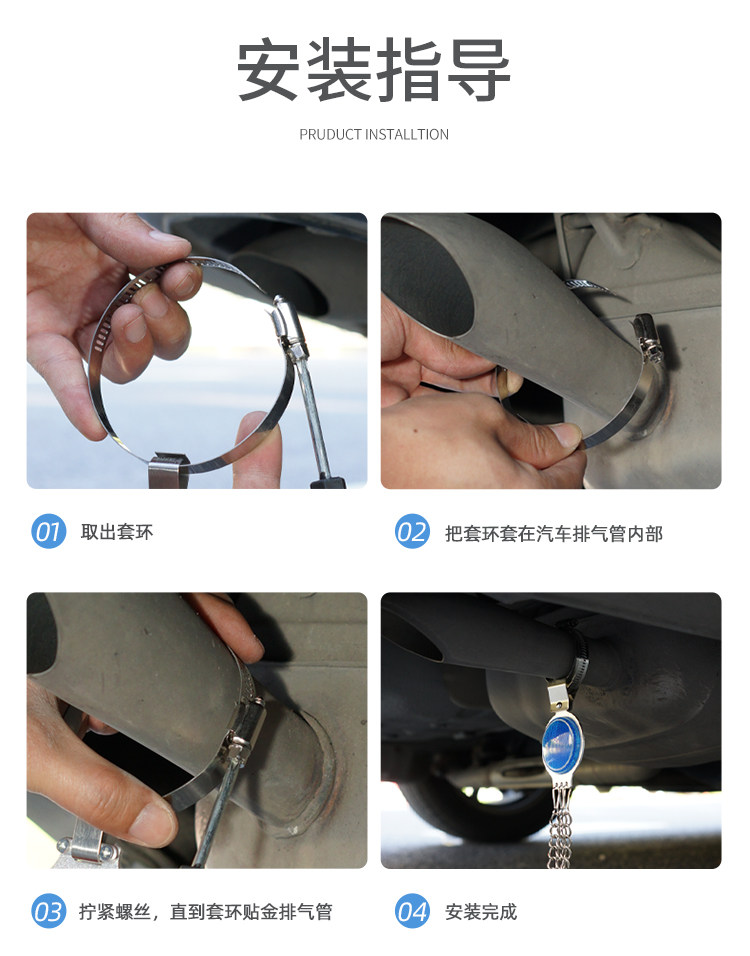 安装指导

PRUDUCT INSTALLTION

01 取出套环

02 把套环套在汽车排气管内部

03 拧紧螺丝，直到套环贴金排气管

04 安装完成