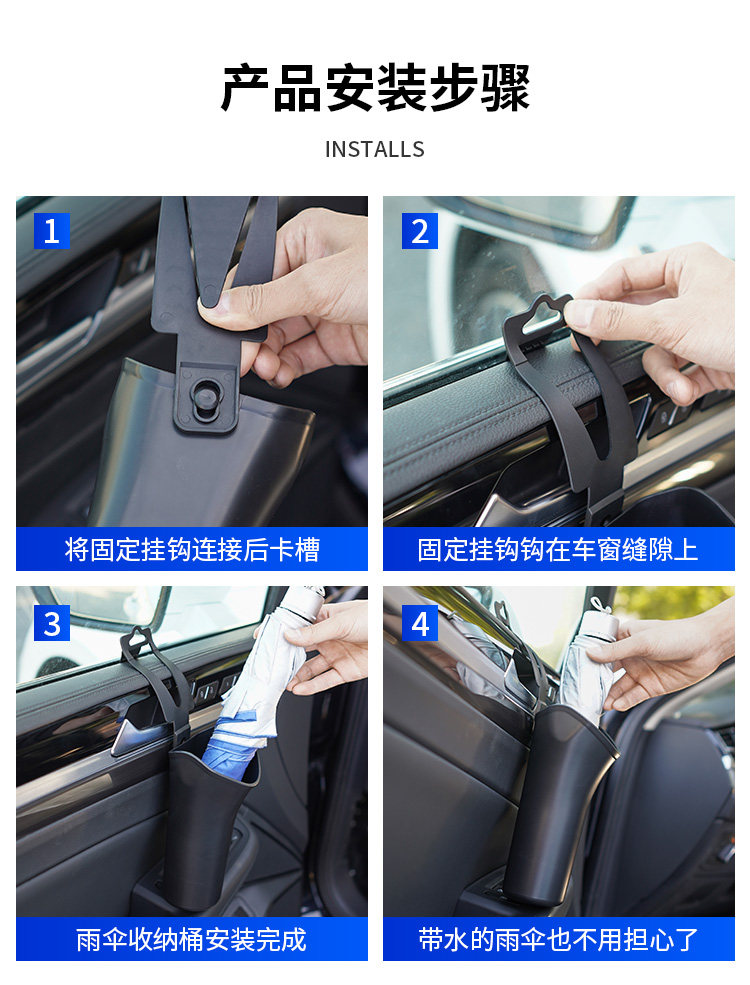 产品安装步骤

INSTALLS

1

将固定挂钩连接后卡槽

2

固定挂钩钩在车窗缝隙上

3

雨伞收纳桶安装完成

4

带水的雨伞也不用担心了