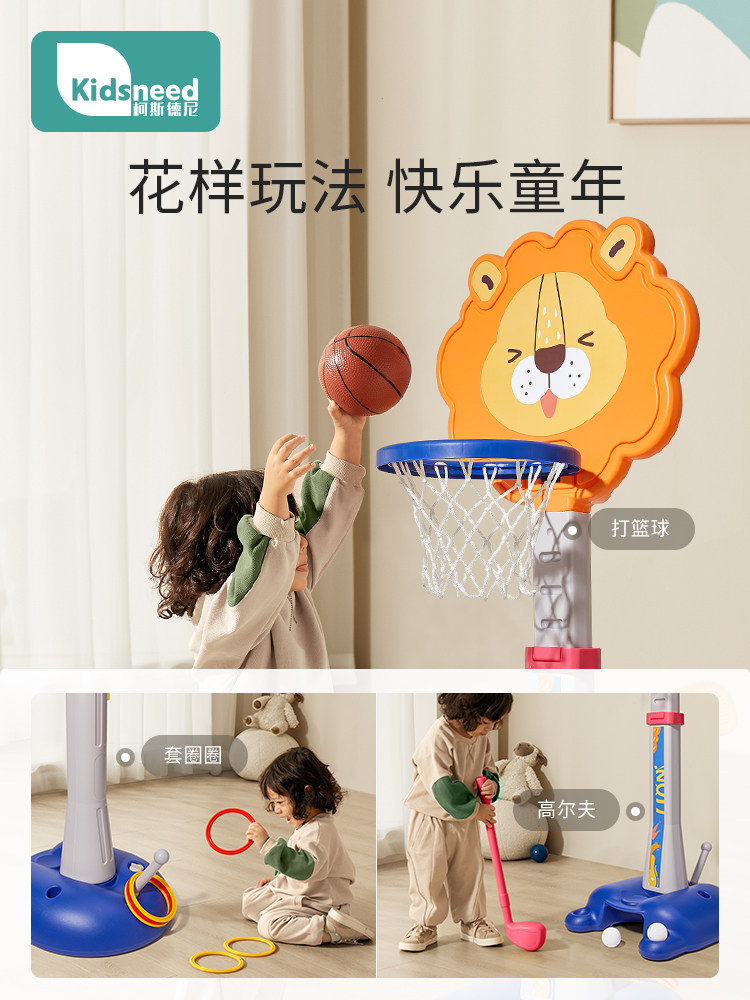 Kidsneed
柯斯德尼

花样玩法 快乐童年

打篮球

套圈圈

高尔夫