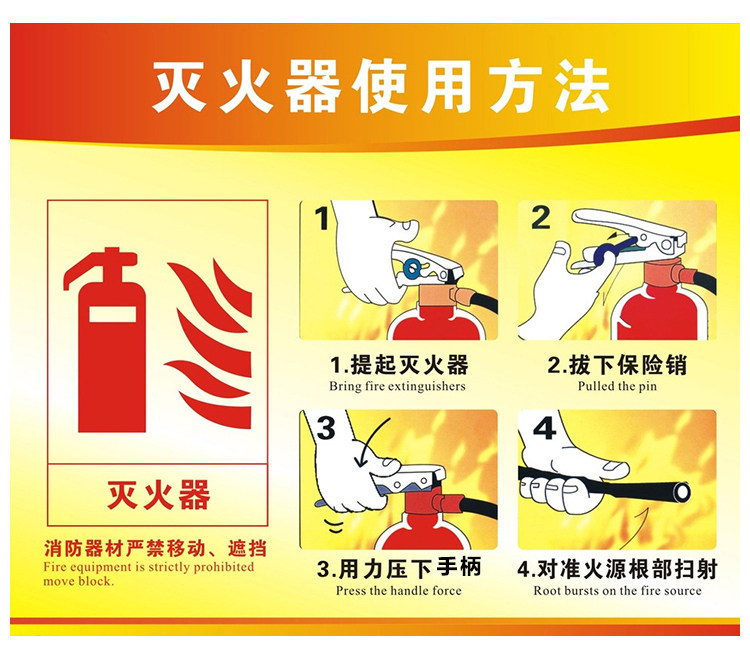 灭火器使用方法

灭火器

消防器材严禁移动、遮挡
Fire equipment is strictly prohibited move block.

1

1.提起灭火器
Bring fire extinguishers

2

2.拔下保险销
Pulled the pin

3

3.用力压下手柄
Press the handle force

4

4.对准火源根部扫射
Root bursts on the fire source