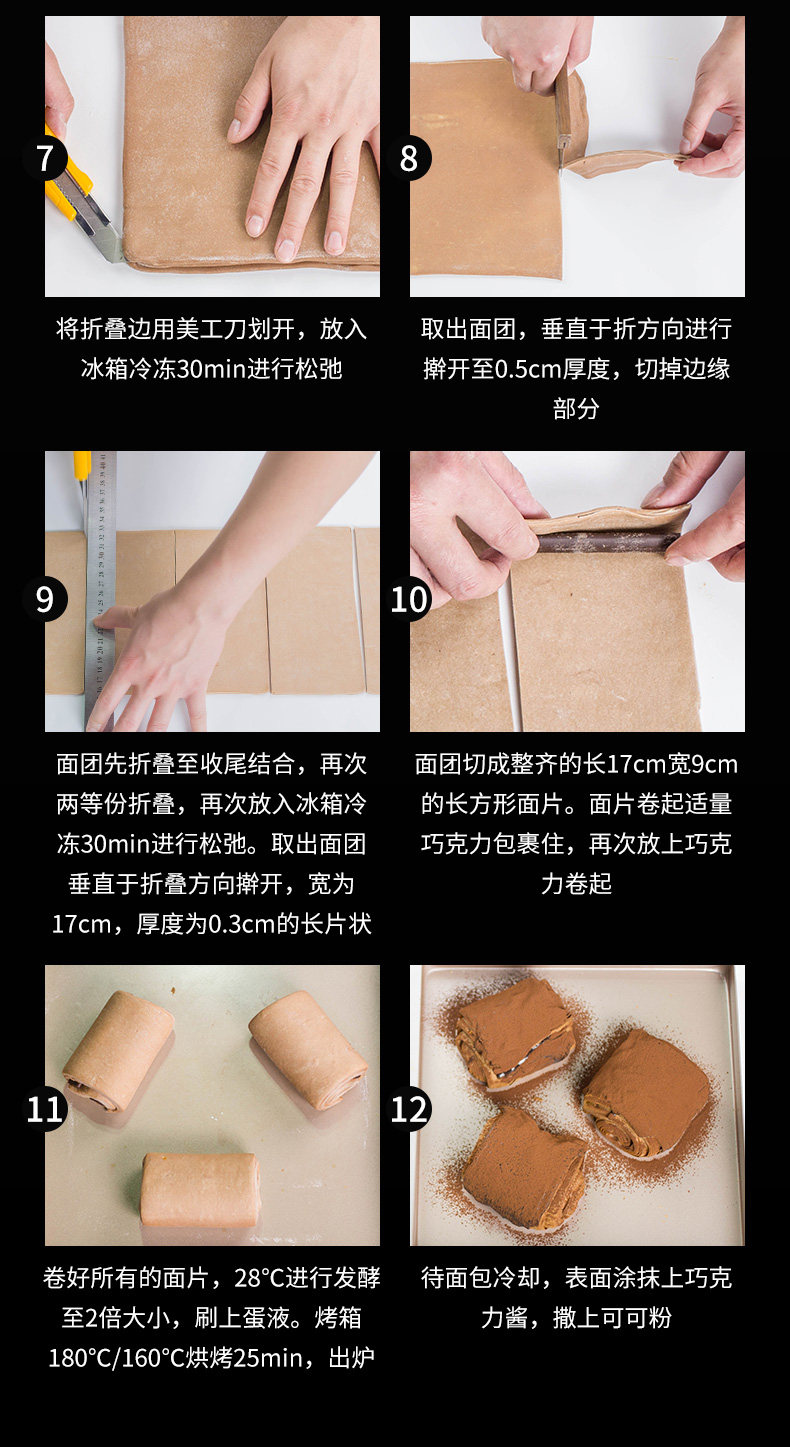 7

将折叠边用美工刀划开，放入冰箱冷冻30min进行松弛

8

取出面团，垂直于折方向进行擀开至0.5cm厚度，切掉边缘部分

9

面团先折叠至收尾结合，再次两等份折叠，再次放入冰箱冷冻30min进行松弛。取出面团垂直于折叠方向擀开，宽为17cm，厚度为0.3cm的长片状

10

面团切成整齐的长17cm宽9cm的长方形面片。面片卷起适量巧克力包裹住，再次放上巧克力卷起

11

卷好所有的面片，28°C进行发酵至2倍大小，刷上蛋液。烤箱180°C/160°C烘烤25min，出炉

12

待面包冷却，表面涂抹上巧克力酱，撒上可可粉