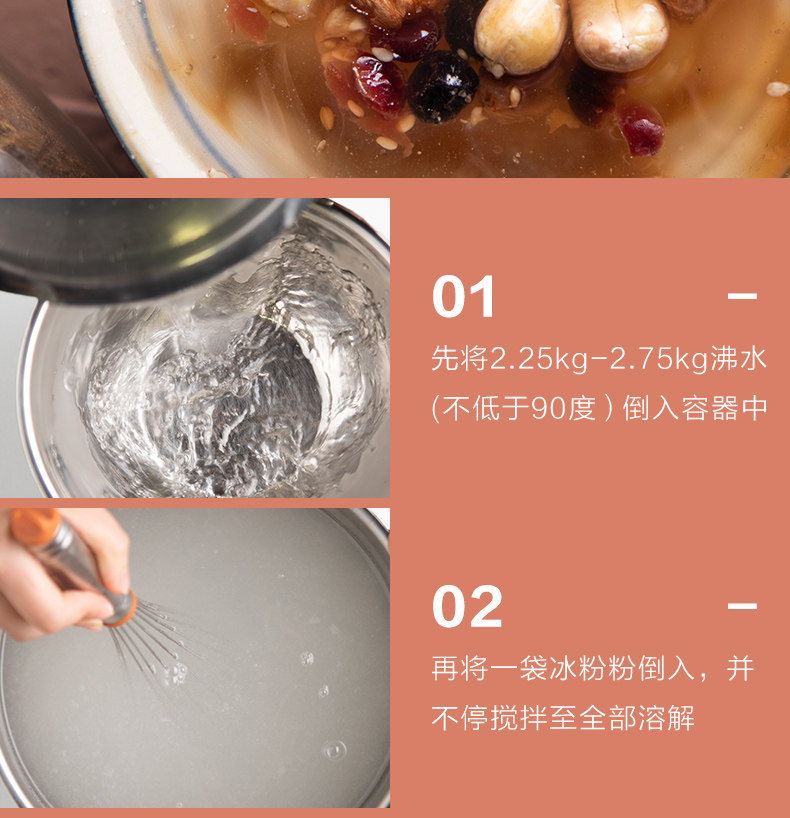 01

–

先将2.25kg-2.75kg沸水(不低于90度）倒入容器中

02

–

再将一袋冰粉粉倒入，并不停搅拌至全部溶解