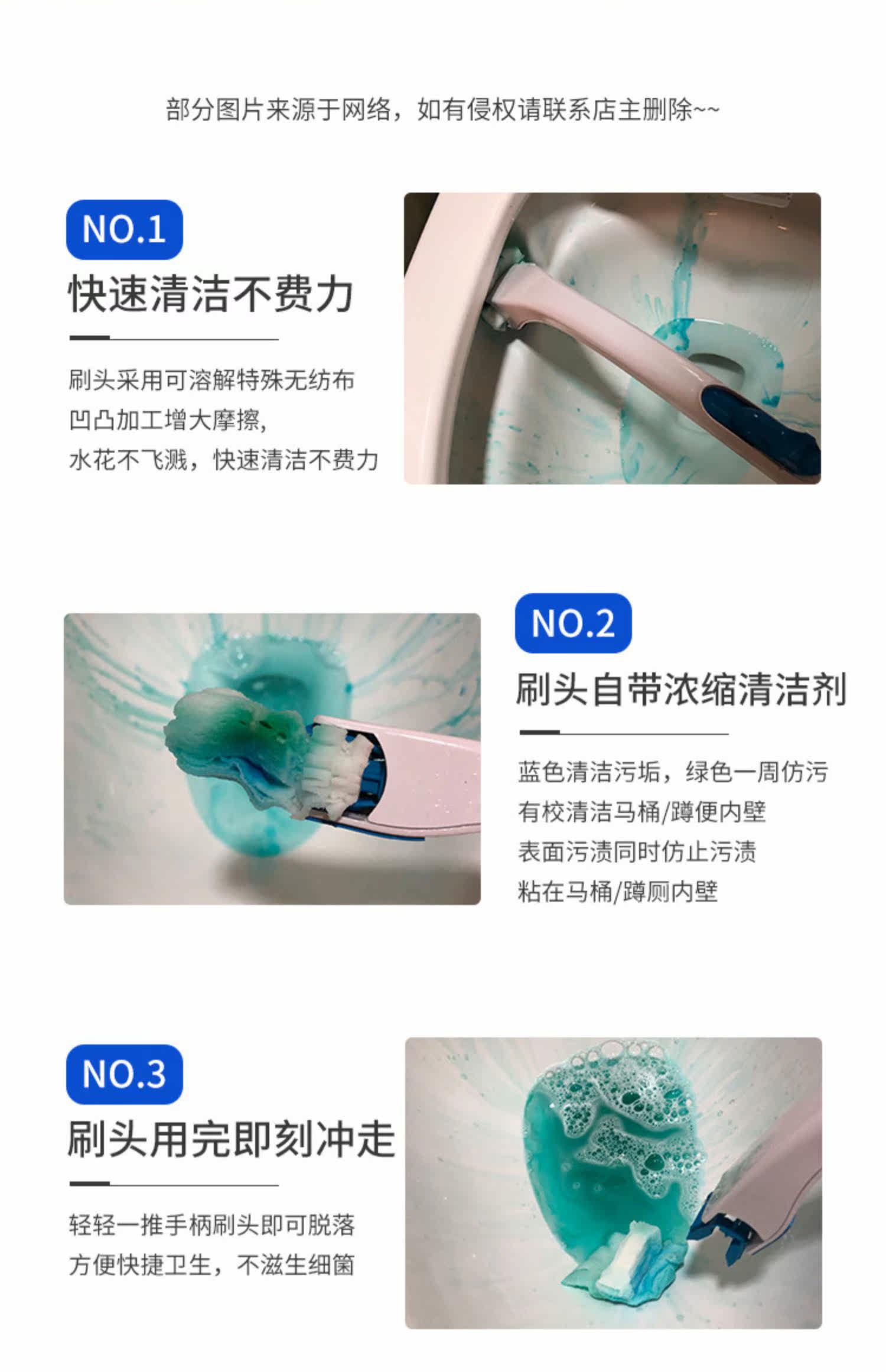 部分图片来源于网络，如有侵权请联系店主删除~~

NO.1
快速清洁不费力

刷头采用可溶解特殊无纺布
凹凸加工增大摩擦，
水花不飞溅，快速清洁不费力

NO.2
刷头自带浓缩清洁剂

蓝色清洁污垢，绿色一周仿污
有校清洁马桶/蹲便内壁
表面污渍同时仿止污渍
粘在马桶/蹲厕内壁

NO.3
刷头用完即刻冲走

轻轻一推手柄刷头即可脱落
方便快捷卫生，不滋生细菌