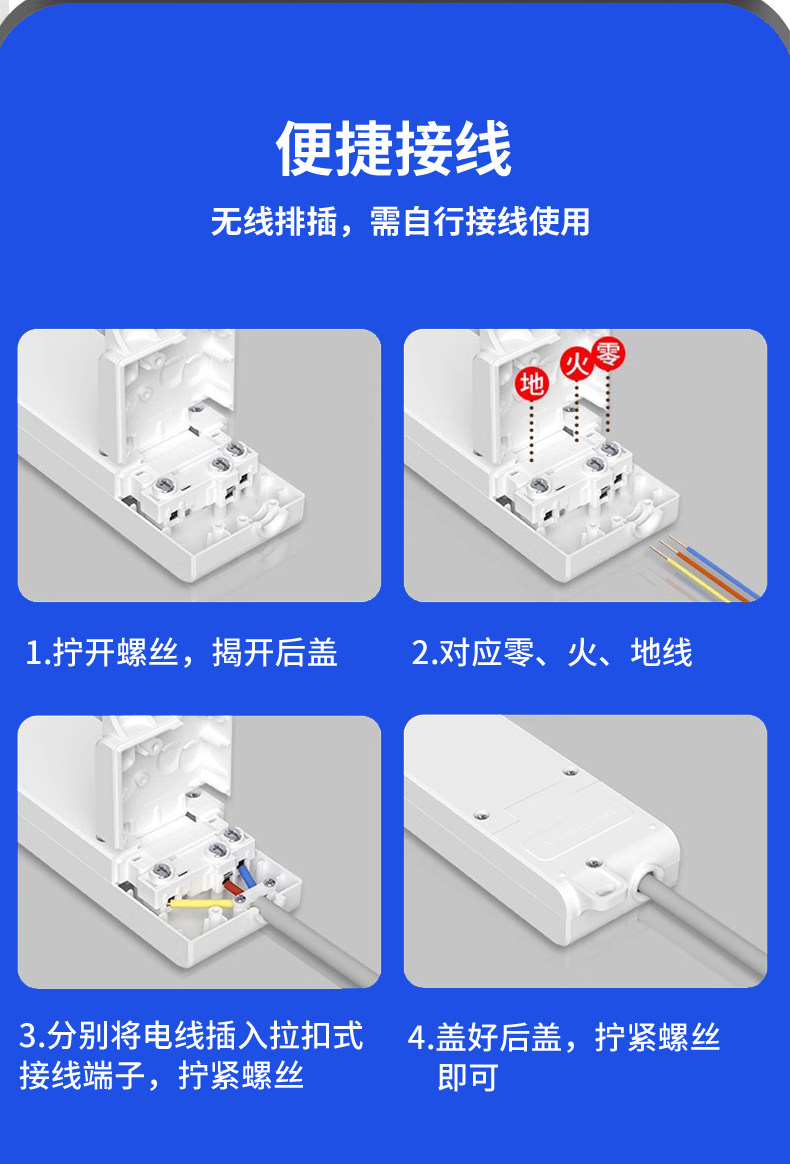 便捷接线

无线排插，需自行接线使用

1.拧开螺丝，揭开后盖

地 火 零

2.对应零、火、地线

3.分别将电线插入拉扣式接线端子，拧紧螺丝

4.盖好后盖，拧紧螺丝即可