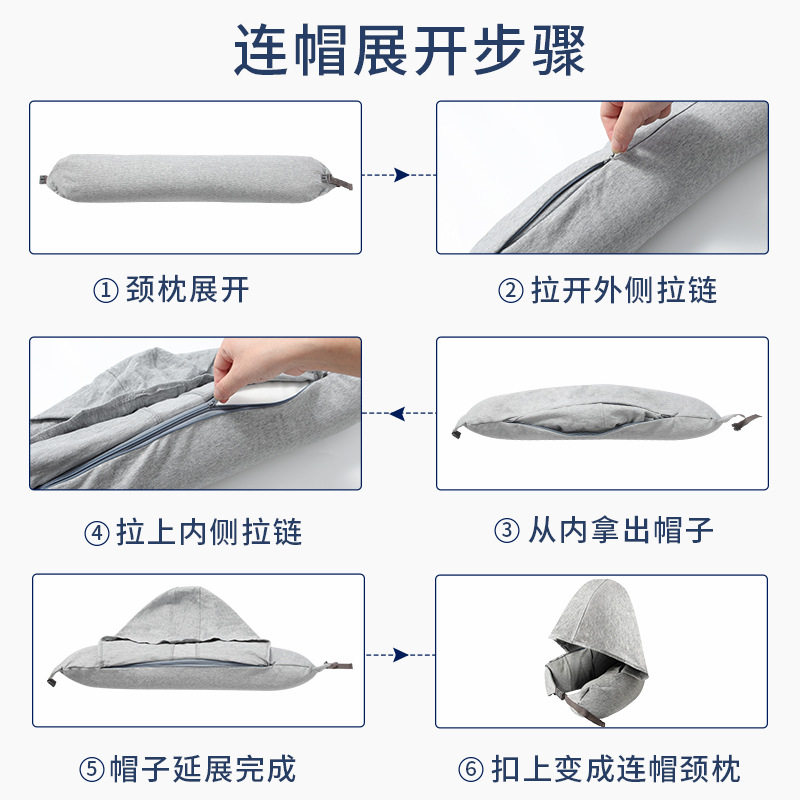 连帽展开步骤

① 颈枕展开

② 拉开外侧拉链

④ 拉上内侧拉链

③ 从内拿出帽子

⑤ 帽子延展完成

⑥ 扣上变成连帽颈枕