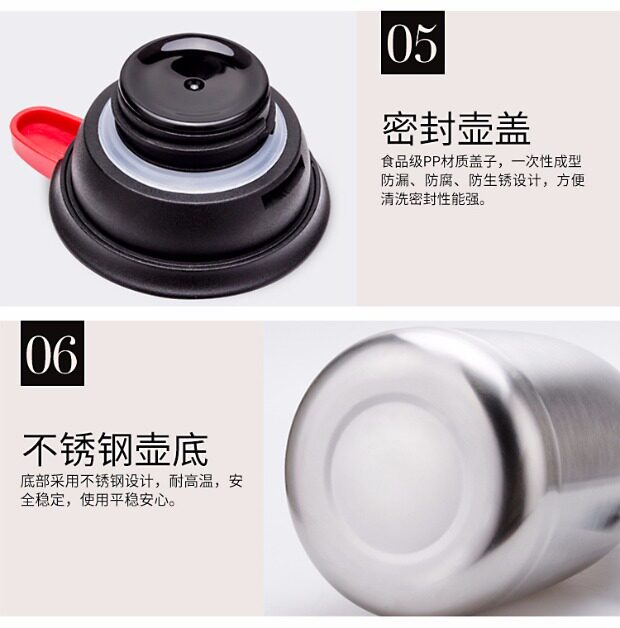 05

密封壶盖

食品级PP材质盖子，一次性成型防漏、防腐、防生锈设计，方便清洗密封性能强。

06

不锈钢壶底

底部采用不锈钢设计，耐高温，安全稳定，使用平稳安心。