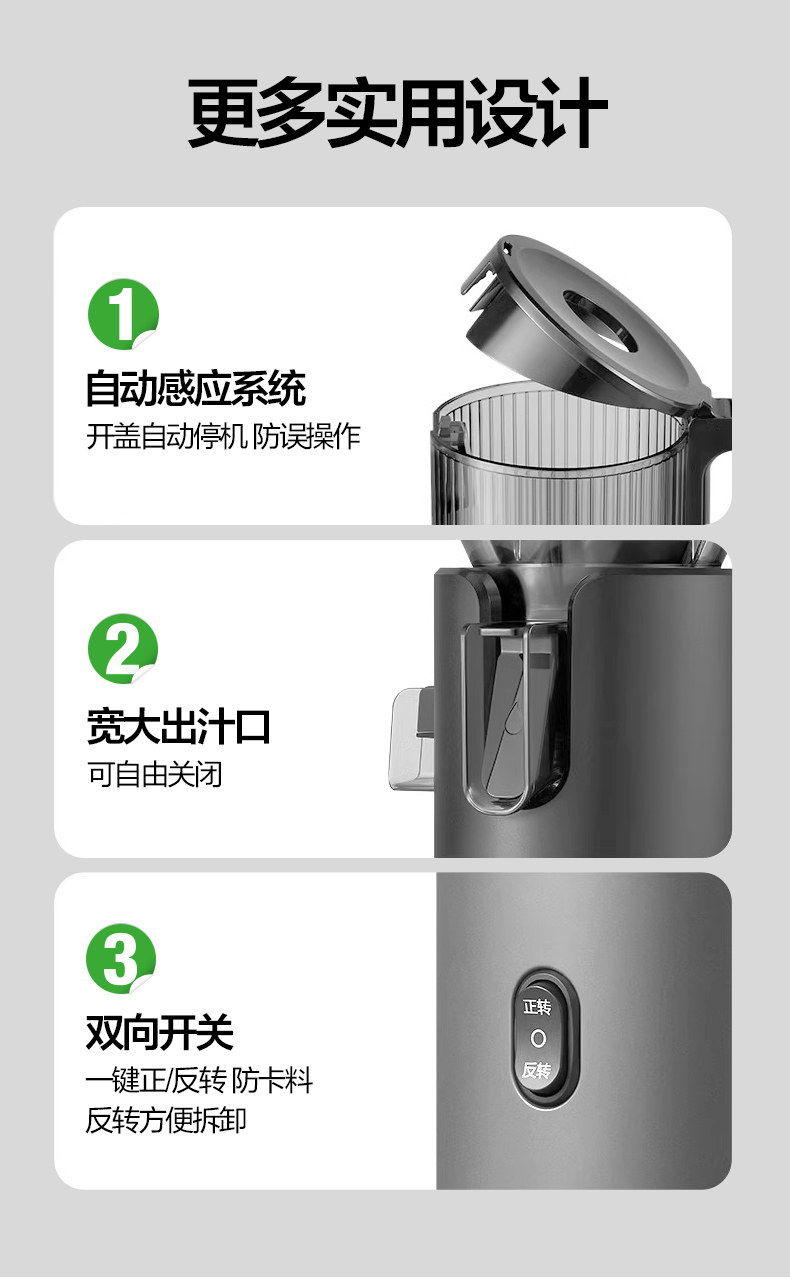 更多实用设计

1
自动感应系统
开盖自动停机 防误操作

2
宽大出汁口
可自由关闭

3
双向开关
一键正/反转 防卡料
反转方便拆卸

正转
O
反转