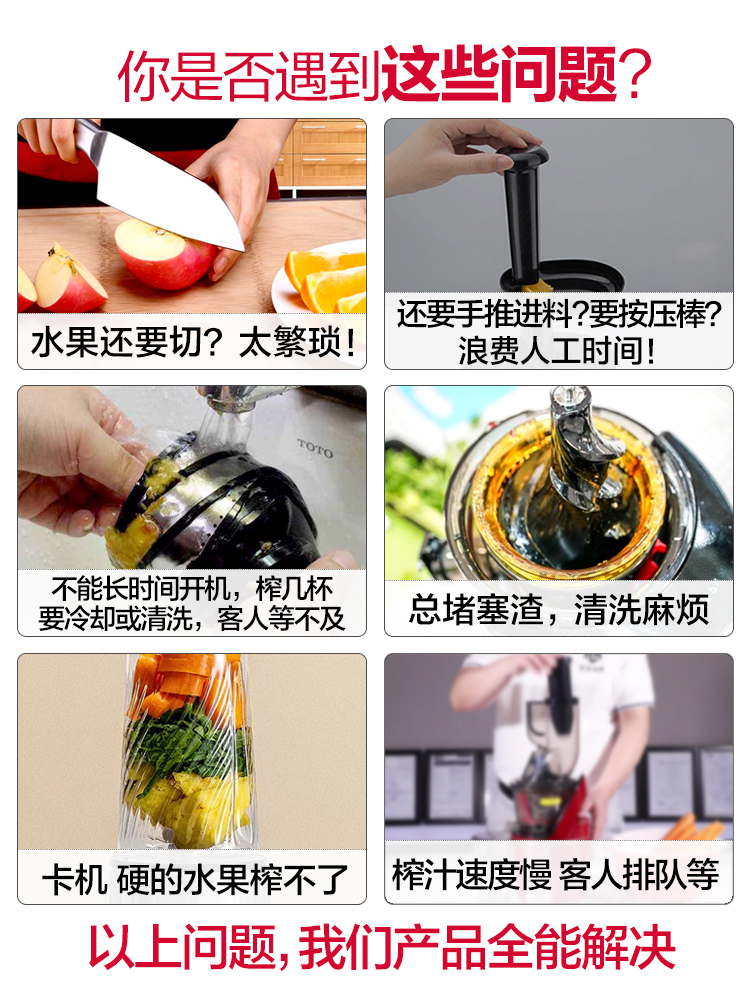 你是否遇到这些问题?

水果还要切?太繁琐!

还要手推进料?要按压棒?
浪费人工时间!

TOTO

不能长时间开机,榨几杯
要冷却或清洗,客人等不及

总堵塞渣,清洗麻烦

卡机 硬的水果榨不了

榨汁速度慢 客人排队等

以上问题,我们产品全能解决