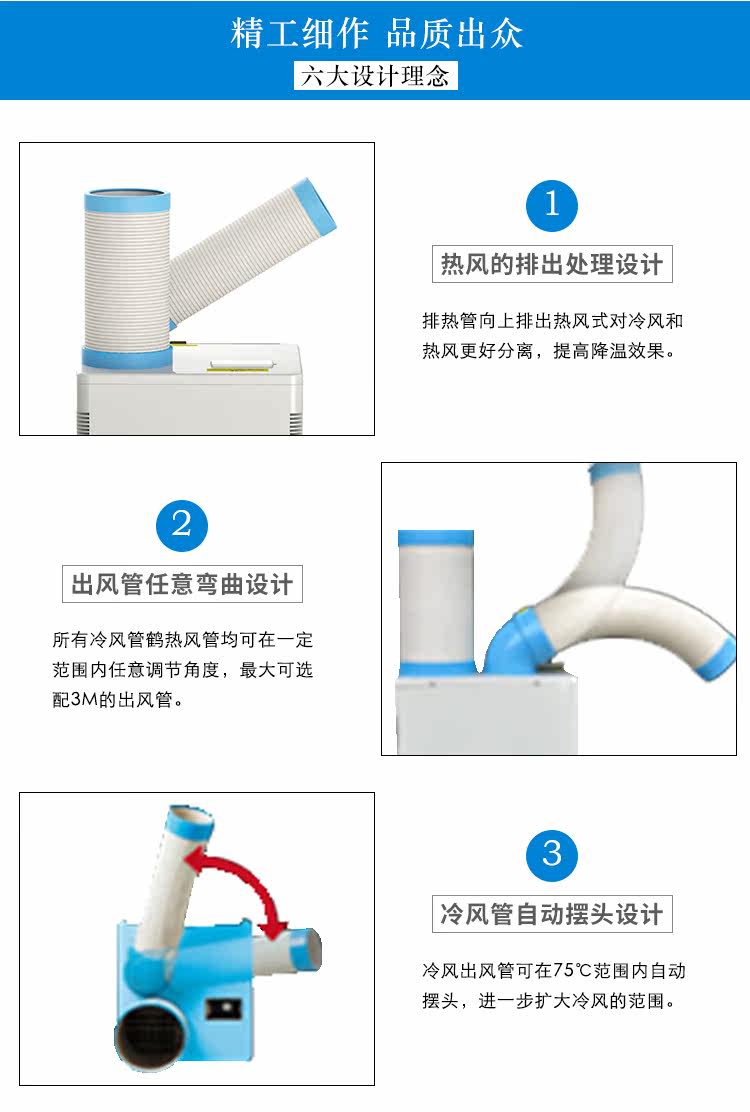 精工细作 品质出众

六大设计理念

1

热风的排出处理设计

排热管向上排出热风式对冷风和热风更好分离，提高降温效果。

2

出风管任意弯曲设计

所有冷风管鹤热风管均可在一定范围内任意调节角度，最大可选配3M的出风管。

3

冷风管自动摆头设计

冷风出风管可在75℃范围内自动摆头，进一步扩大冷风的范围。