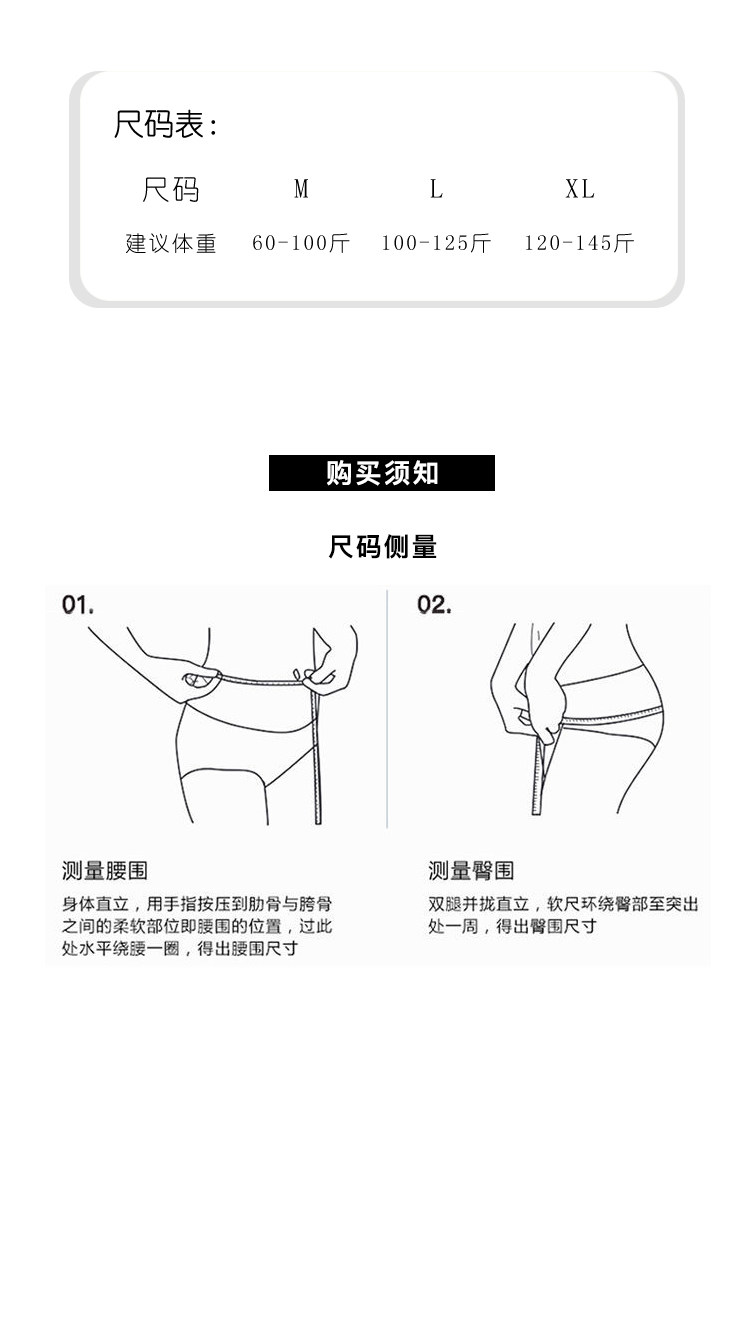 尺码表:

| 尺码 | M | L | XL |
|---|---|---|---|
| 建议体重 | 60-100斤 | 100-125斤 | 120-145斤 |

购买须知

尺码侧量

01.

测量腰围

身体直立，用手指按压到肋骨与胯骨之间的柔软部位即腰围的位置，过此处水平绕腰一圈，得出腰围尺寸

02.

测量臀围

双腿并拢直立，软尺环绕臀部至突出处一周，得出臀围尺寸