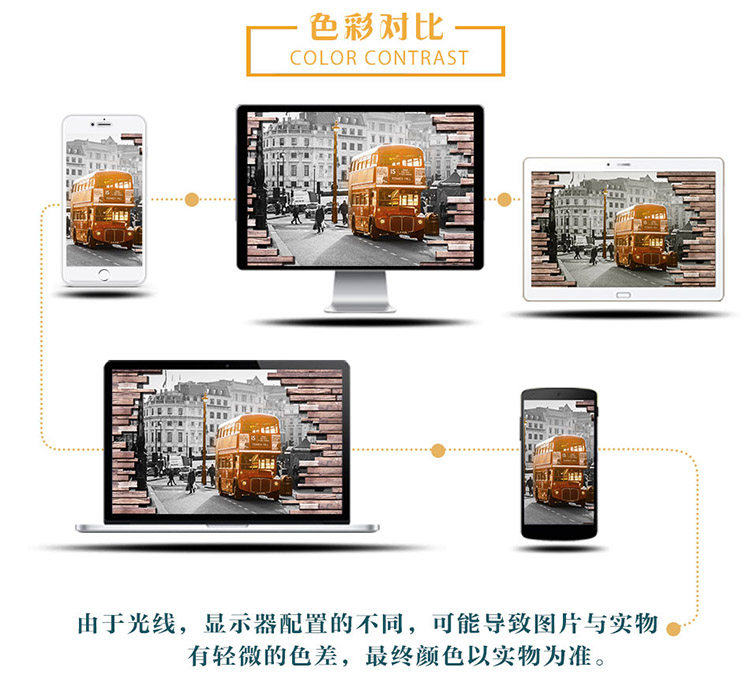 色彩对比
COLOR CONTRAST

由于光线，显示器配置的不同，可能导致图片与实物有轻微的色差，最终颜色以实物为准。