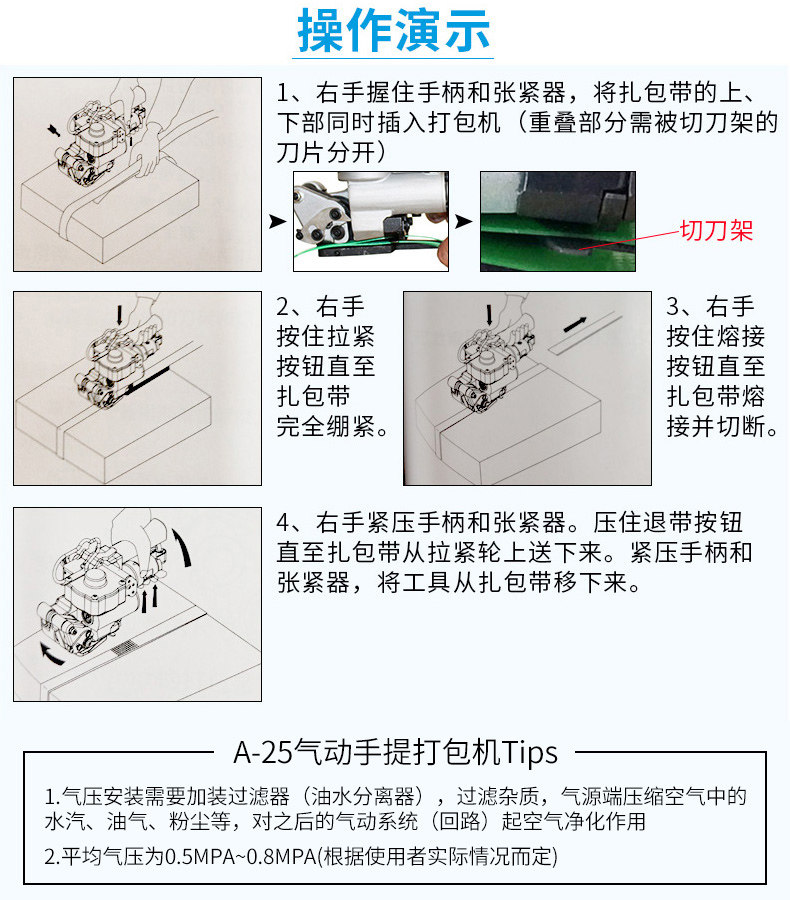 操作演示

1、右手握住手柄和张紧器，将扎包带的上、下部同时插入打包机（重叠部分需被切刀架的刀片分开）

切刀架

2、右手按住拉紧按钮直至扎包带完全绷紧。

3、右手按住熔接按钮直至扎包带熔接并切断。

4、右手紧压手柄和张紧器。压住退带按钮直至扎包带从拉紧轮上送下来。紧压手柄和张紧器，将工具从扎包带移下来。

A-25气动手提打包机Tips

1.气压安装需要加装过滤器（油水分离器），过滤杂质，气源端压缩空气中的水汽、油气、粉尘等，对之后的气动系统（回路）起空气净化作用

2.平均气压为0.5MPA~0.8MPA(根据使用者实际情况而定)