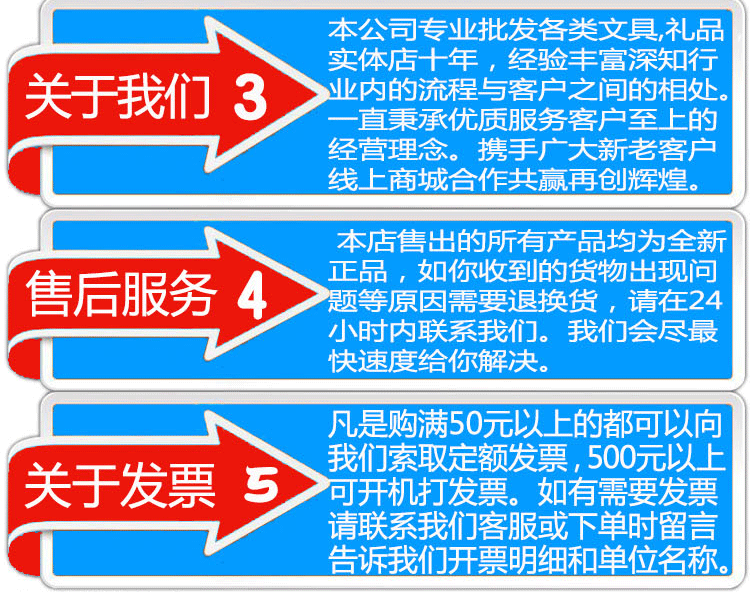 关于我们 3

本公司专业批发各类文具,礼品实体店十年，经验丰富深知行业内的流程与客户之间的相处。一直秉承优质服务客户至上的经营理念。携手广大新老客户线上商城合作共赢再创辉煌。

售后服务 4

本店售出的所有产品均为全新正品，如你收到的货物出现问题等原因需要退换货，请在24小时内联系我们。我们会尽最快速度给你解决。

关于发票 5

凡是购满50元以上的都可以向我们索取定额发票，500元以上可开机打发票。如有需要发票请联系我们客服或下单时留言告诉我们开票明细和单位名称。