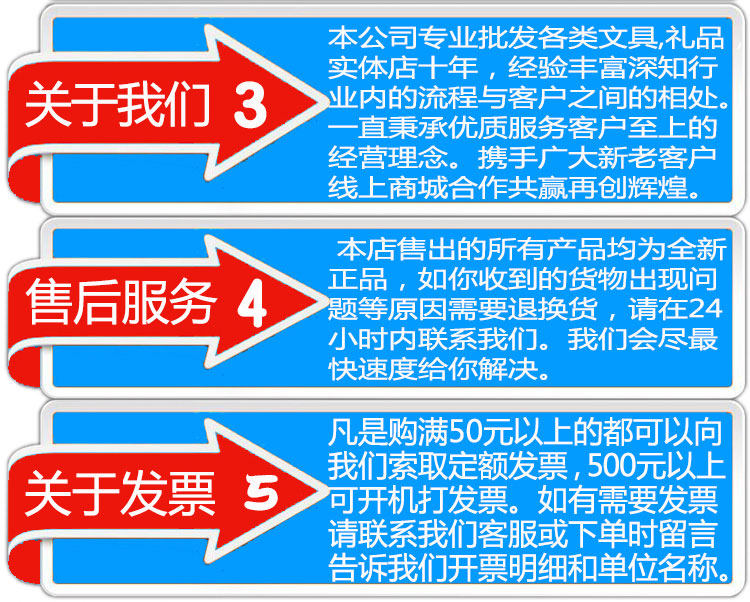 关于我们 3

本公司专业批发各类文具,礼品实体店十年，经验丰富深知行业内的流程与客户之间的相处。一直秉承优质服务客户至上的经营理念。携手广大新老客户线上商城合作共赢再创辉煌。

售后服务 4

本店售出的所有产品均为全新正品，如你收到的货物出现问题等原因需要退换货，请在24小时内联系我们。我们会尽最快速度给你解决。

关于发票 5

凡是购满50元以上的都可以向我们索取定额发票,500元以上可开机打发票。如有需要发票请联系我们客服或下单时留言告诉我们开票明细和单位名称。