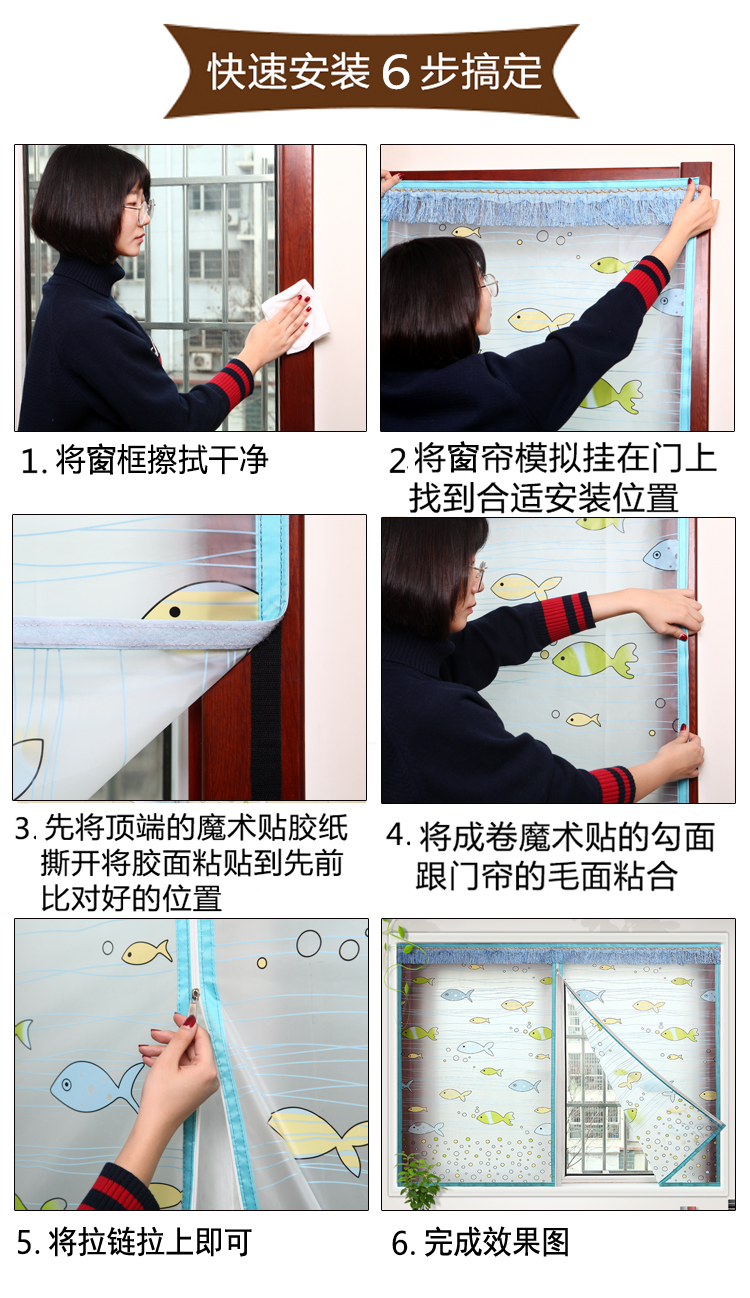 快速安装 6 步搞定

1. 将窗框擦拭干净

2 将窗帘模拟挂在门上找到合适安装位置

3. 先将顶端的魔术贴胶纸撕开将胶面粘贴到先前比对好的位置

4. 将成卷魔术贴的勾面跟门帘的毛面粘合

5. 将拉链拉上即可

6. 完成效果图