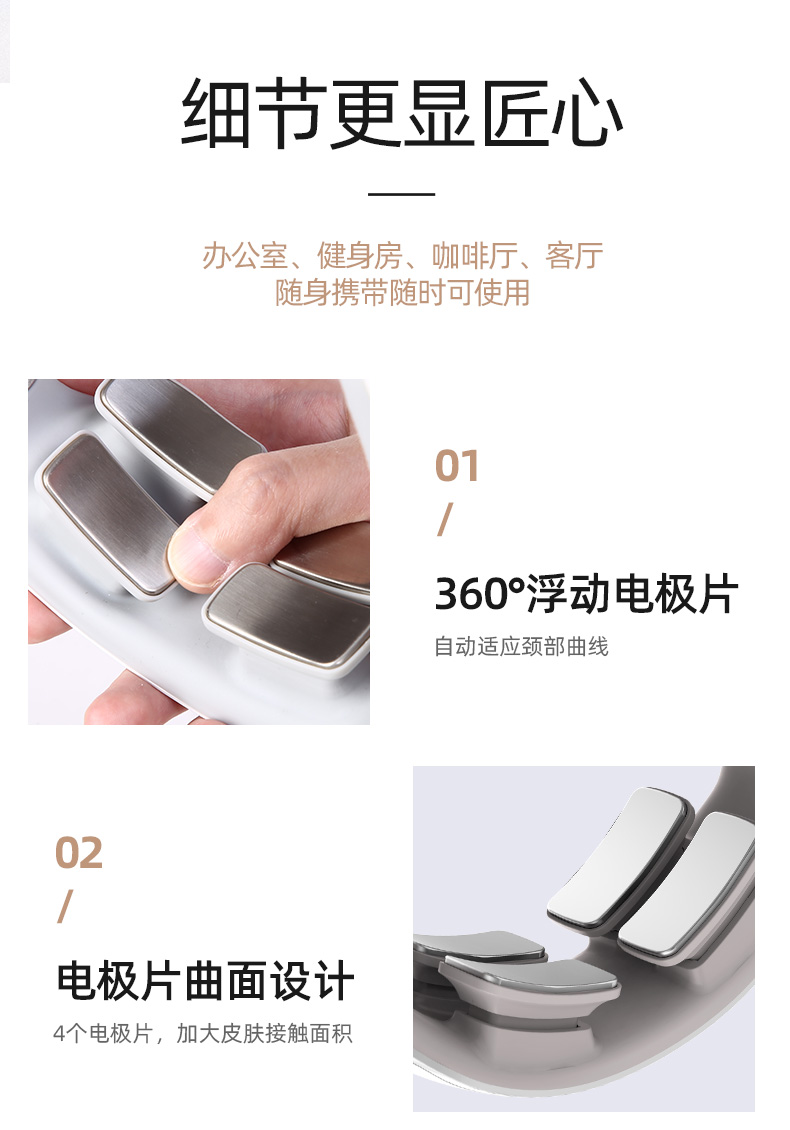 细节更显匠心

办公室、健身房、咖啡厅、客厅
随身携带随时可使用

01
/
360°浮动电极片
自动适应颈部曲线

02
/
电极片曲面设计
4个电极片，加大皮肤接触面积