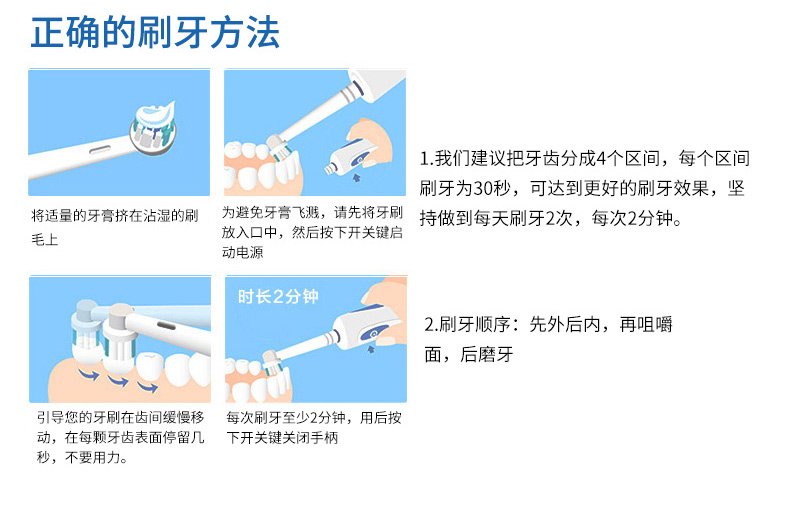 正确的刷牙方法

将适量的牙膏挤在沾湿的刷毛上

为避免牙膏飞溅，请先将牙刷放入口中，然后按下开关键启动电源

1.我们建议把牙齿分成4个区间，每个区间刷牙为30秒，可达到更好的刷牙效果，坚持做到每天刷牙2次，每次2分钟。

引导您的牙刷在齿间缓慢移动，在每颗牙齿表面停留几秒，不要用力。

时长2分钟

每次刷牙至少2分钟，用后按下开关键关闭手柄

2.刷牙顺序：先外后内，再咀嚼面，后磨牙