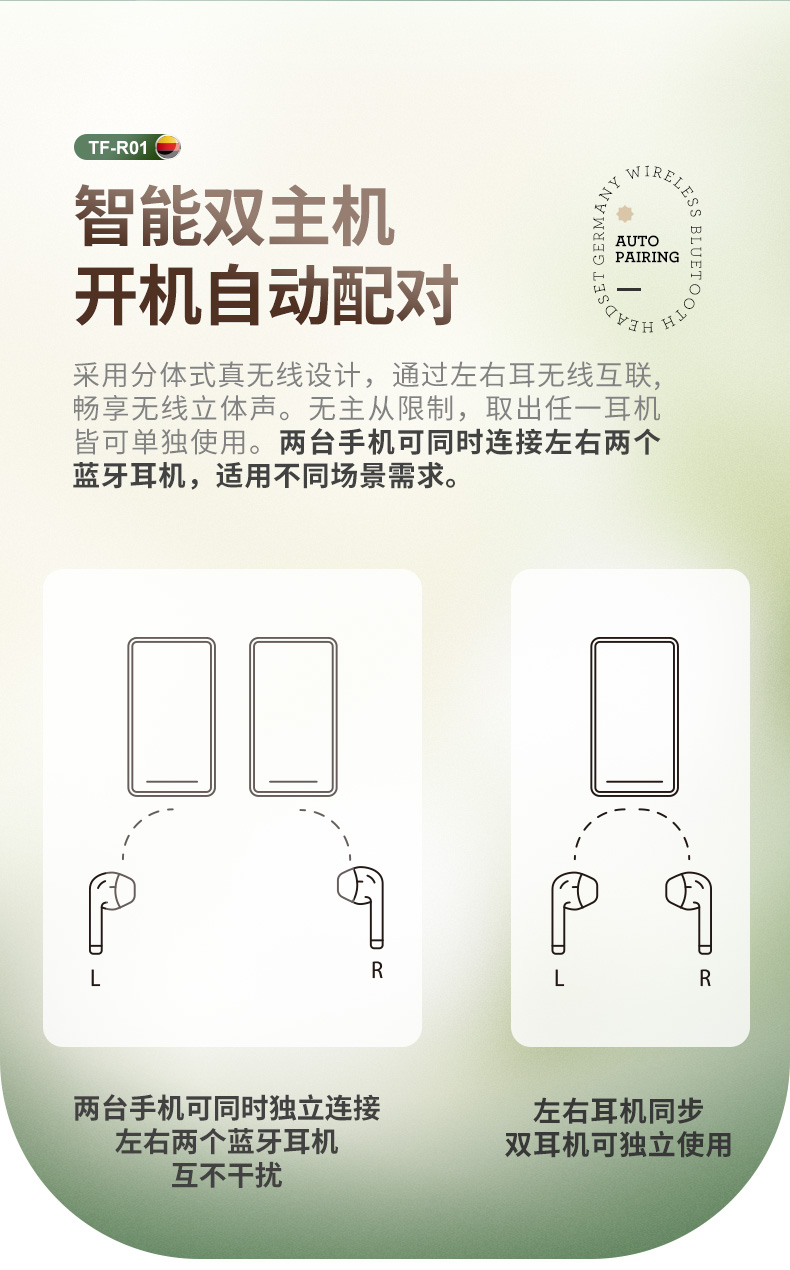 TF-R01

智能双主机
开机自动配对

GERMANY WIRELESS BLUETOOTH HEADSET
AUTO PAIRING

采用分体式真无线设计，通过左右耳无线互联，畅享无线立体声。无主从限制，取出任一耳机皆可单独使用。两台手机可同时连接左右两个蓝牙耳机，适用不同场景需求。

L
R

L
R

两台手机可同时独立连接
左右两个蓝牙耳机
互不干扰

左右耳机同步
双耳机可独立使用