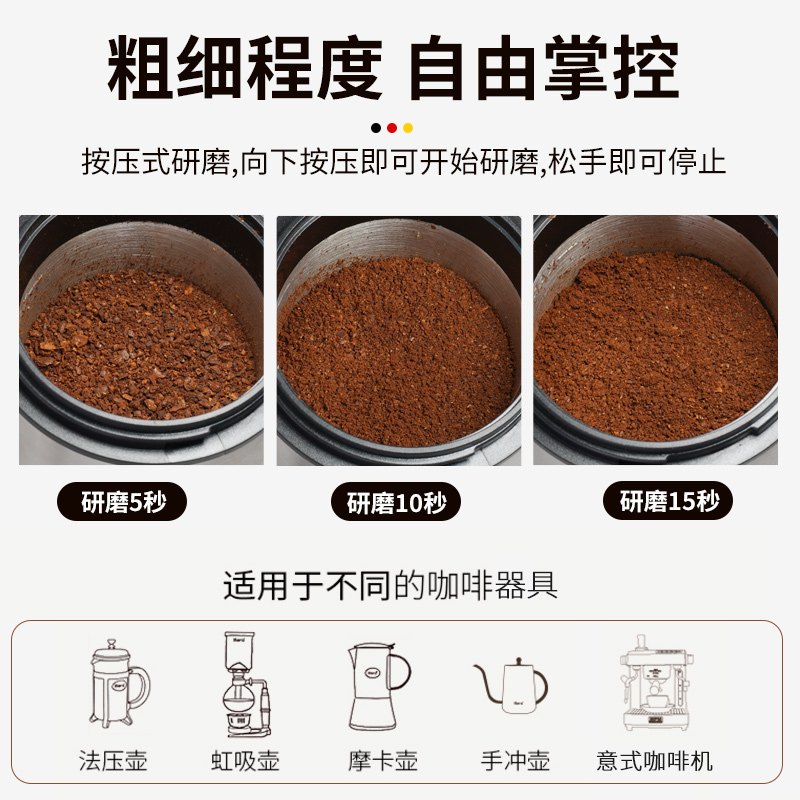 粗细程度 自由掌控

按压式研磨,向下按压即可开始研磨,松手即可停止

研磨5秒

研磨10秒

研磨15秒

适用于不同的咖啡器具

法压壶

虹吸壶

摩卡壶

手冲壶

意式咖啡机