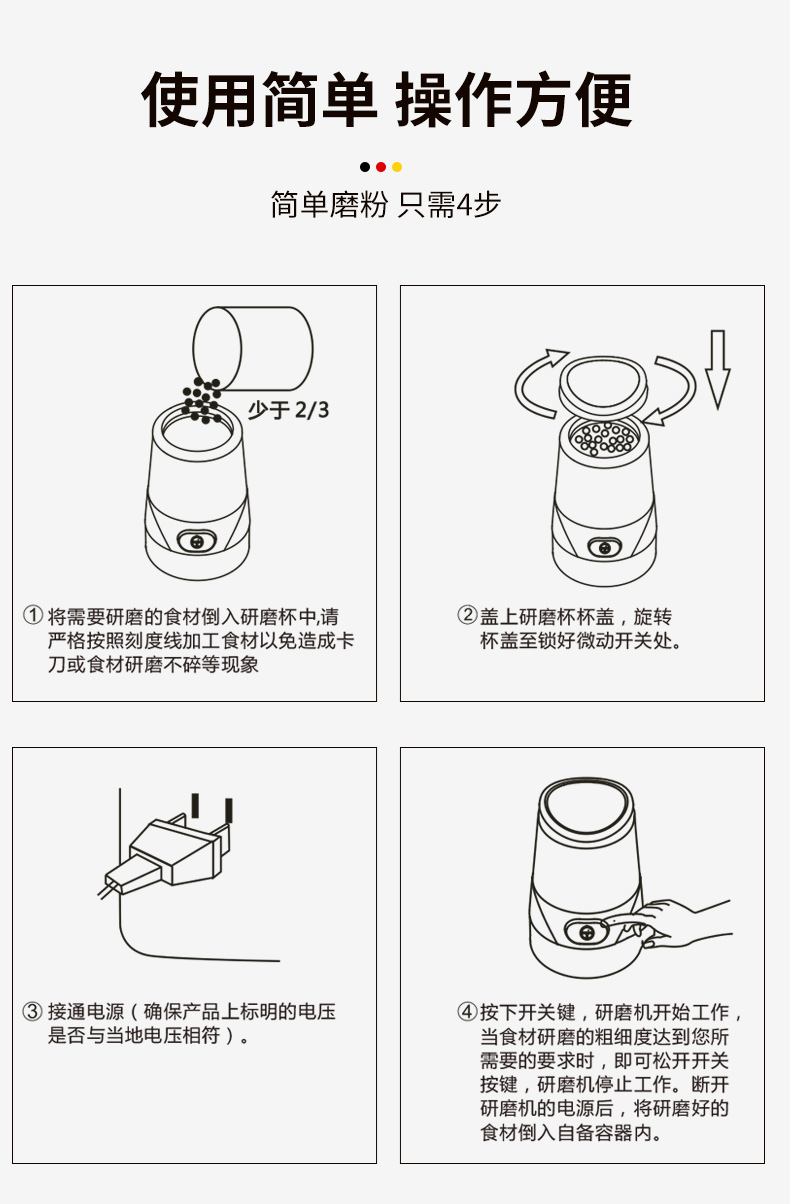 使用简单 操作方便

简单磨粉 只需4步

少于 2/3

① 将需要研磨的食材倒入研磨杯中,请严格按照刻度线加工食材以免造成卡刀或食材研磨不碎等现象

② 盖上研磨杯杯盖，旋转杯盖至锁好微动开关处。

③ 接通电源（确保产品上标明的电压是否与当地电压相符）。

④ 按下开关键，研磨机开始工作，当食材研磨的粗细度达到您所需要的要求时，即可松开开关按键，研磨机停止工作。断开研磨机的电源后，将研磨好的食材倒入自备容器内。