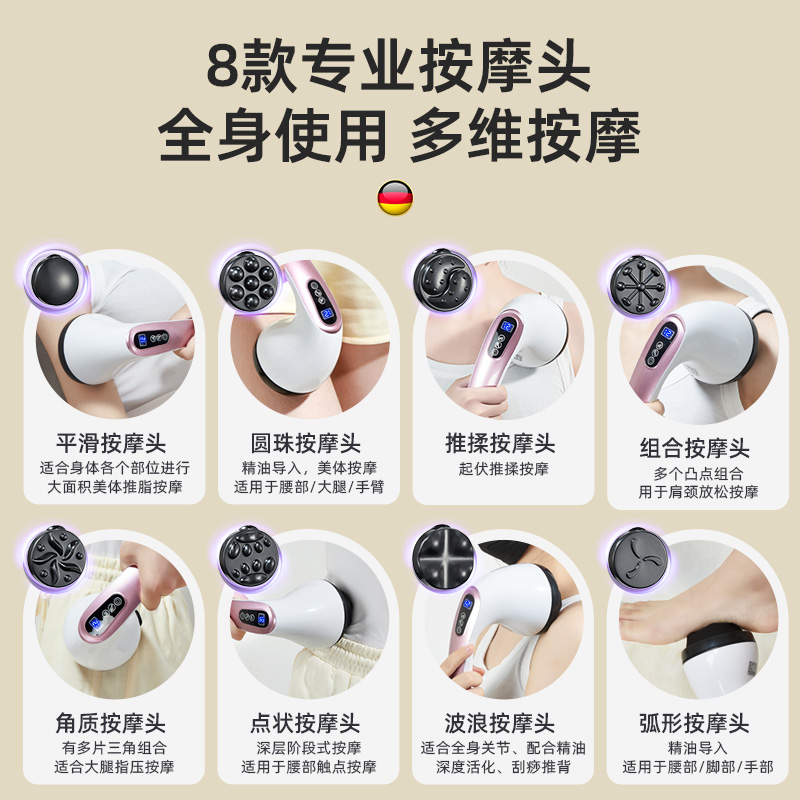 8款专业按摩头
全身使用 多维按摩

平滑按摩头
适合身体各个部位进行
大面积美体推脂按摩

圆珠按摩头
精油导入，美体按摩
适用于腰部/大腿/手臂

推揉按摩头
起伏推揉按摩

组合按摩头
多个凸点组合
用于肩颈放松按摩

角质按摩头
有多片三角组合
适合大腿指压按摩

点状按摩头
深层阶段式按摩
适用于腰部触点按摩

波浪按摩头
适合全身关节、配合精油
深度活化、刮痧推背

弧形按摩头
精油导入
适用于腰部/脚部/手部