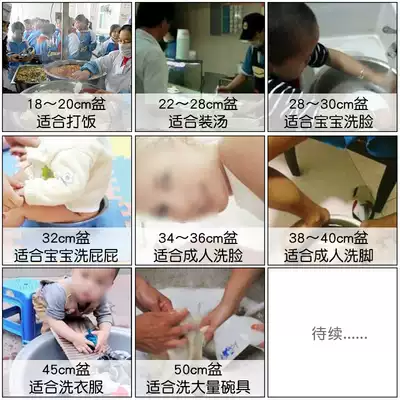 18～20cm盆
适合打饭

22～28cm盆
适合装汤

28～30cm盆
适合宝宝洗脸

32cm盆
适合宝宝洗屁屁

34～36cm盆
适合成人洗脸

38～40cm盆
适合成人洗脚

45cm盆
适合洗衣服

50cm盆
适合洗大量碗具

待续......