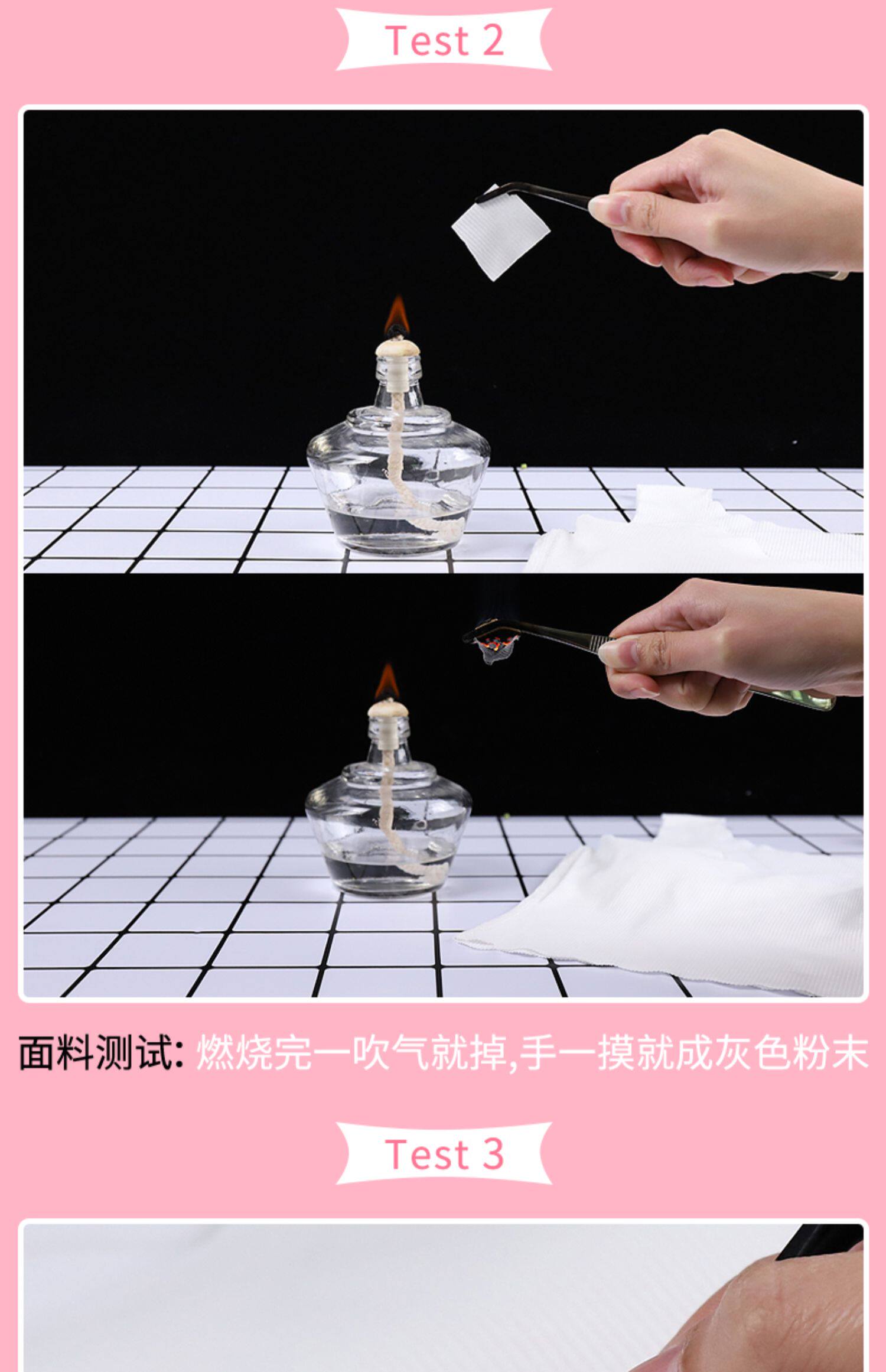 Test 2

面料测试: 燃烧完一吹气就掉,手一摸就成灰色粉末

Test 3