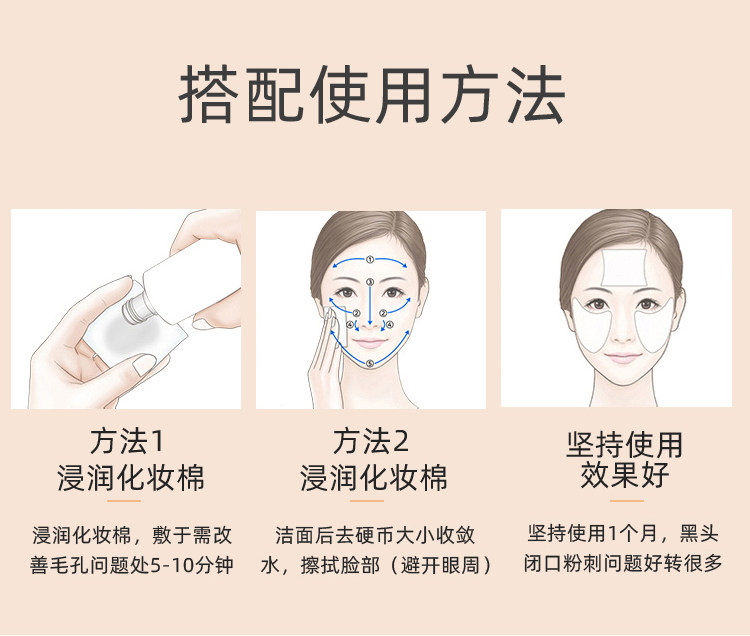 搭配使用方法

①
③
②
②
④
④
⑤

方法1
浸润化妆棉

浸润化妆棉，敷于需改善毛孔问题处5-10分钟

方法2
浸润化妆棉

洁面后去硬币大小收敛水，擦拭脸部（避开眼周）

坚持使用
效果好

坚持使用1个月，黑头闭口粉刺问题好转很多