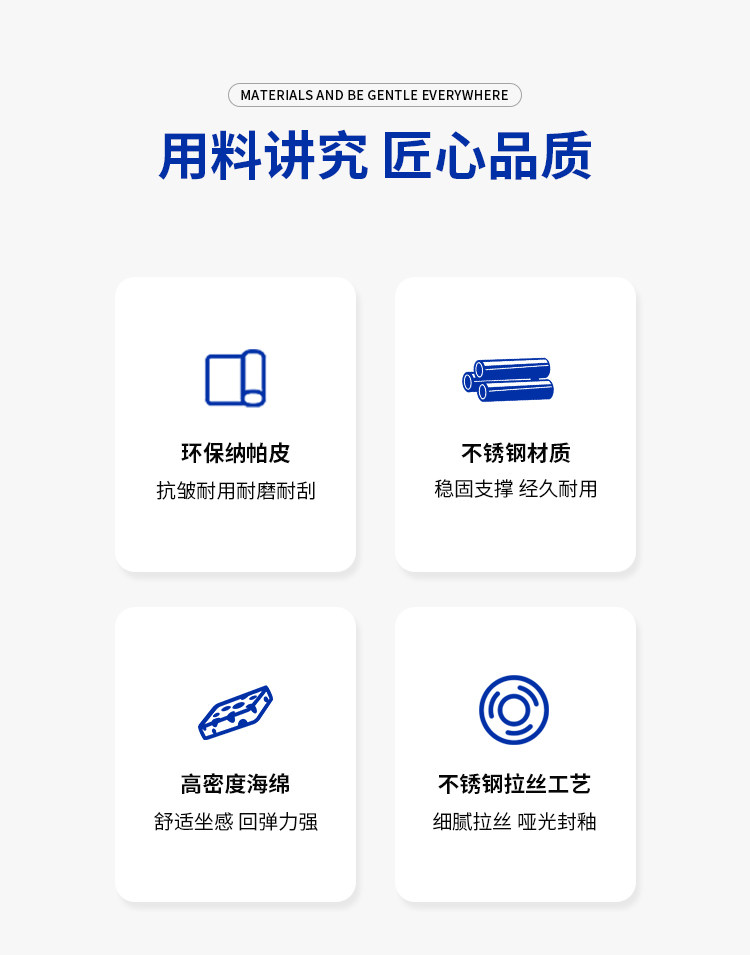 MATERIALS AND BE GENTLE EVERYWHERE

用料讲究 匠心品质

环保纳帕皮

抗皱耐用耐磨耐刮

不锈钢材质

稳固支撑 经久耐用

高密度海绵

舒适坐感 回弹力强

不锈钢拉丝工艺

细腻拉丝 哑光封釉