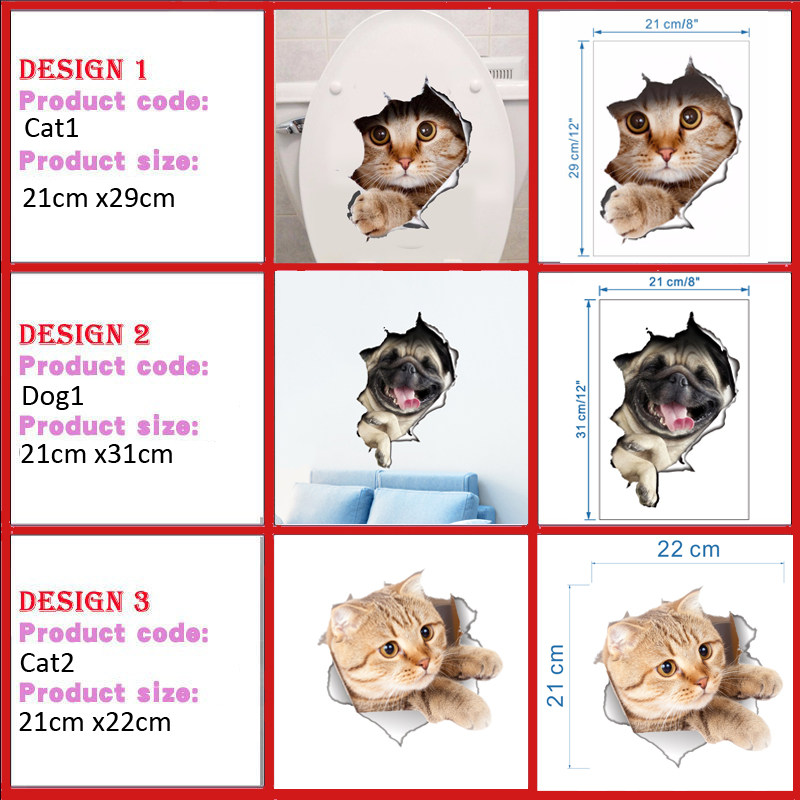 DESIGN 1
Product code:
Cat1
Product size:
21cm x29cm

21 cm/8"
29 cm/12"

DESIGN 2
Product code:
Dog1
Product size:
21cm x31cm

21 cm/8"
31 cm/12"

DESIGN 3
Product code:
Cat2
Product size:
21cm x22cm

22 cm
21 cm