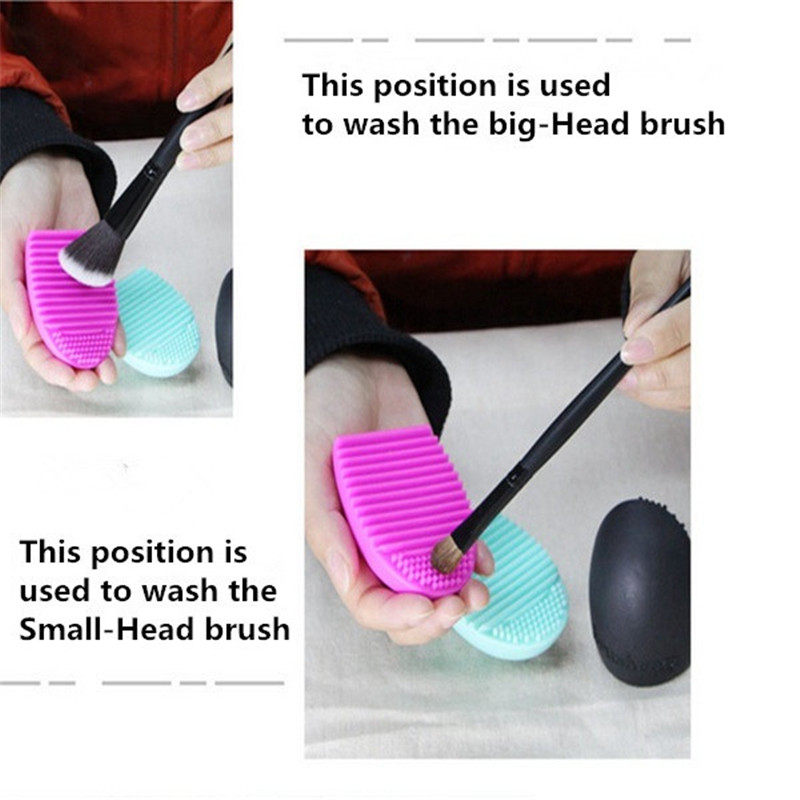 This position is used to wash the big-Head brush

This position is used to wash the Small-Head brush