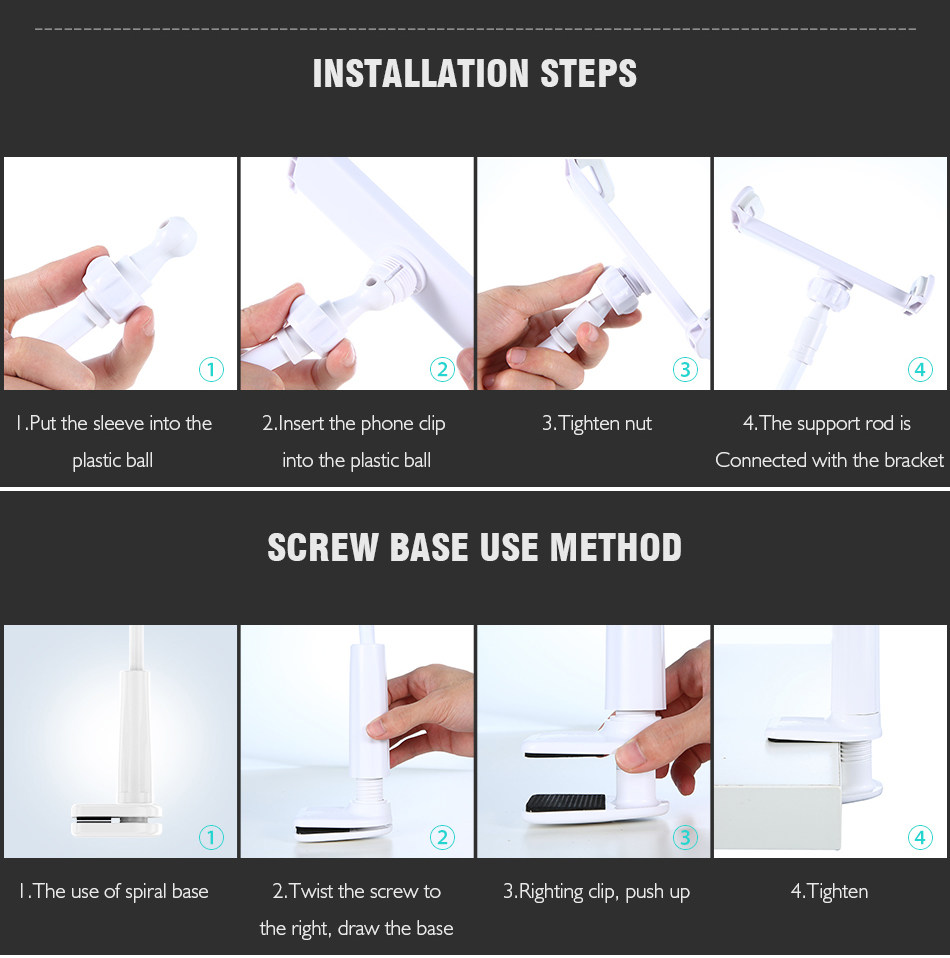 INSTALLATION STEPS

①

②

③

④

1.Put the sleeve into the plastic ball

2.Insert the phone clip into the plastic ball

3.Tighten nut

4.The support rod is Connected with the bracket

SCREW BASE USE METHOD

①

②

③

④

1.The use of spiral base

2.Twist the screw to the right, draw the base

3.Righting clip, push up

4.Tighten