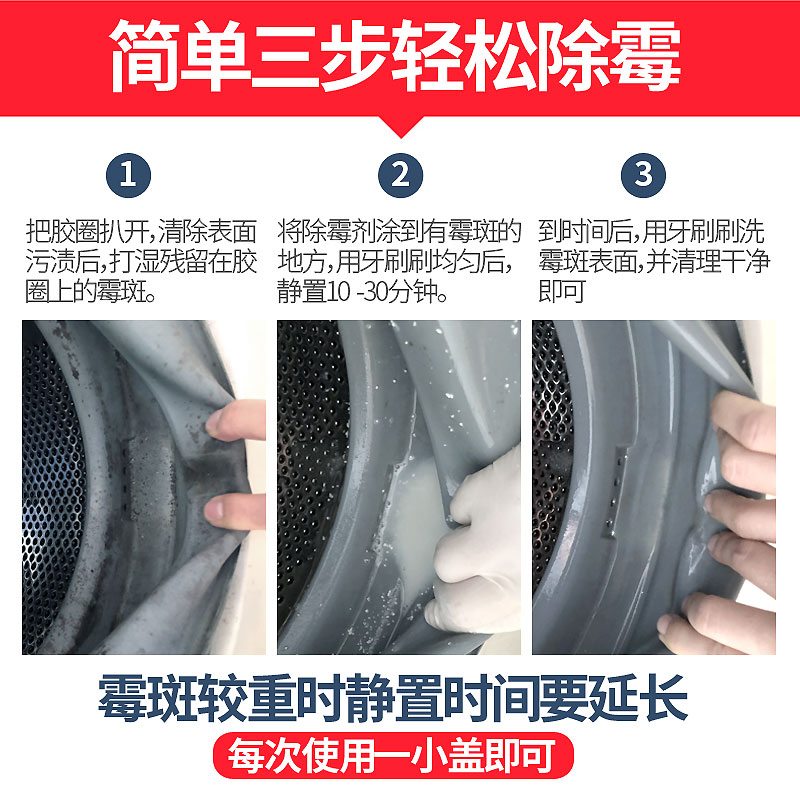 简单三步轻松除霉

1

把胶圈扒开,清除表面污渍后,打湿残留在胶圈上的霉斑。

2

将除霉剂涂到有霉斑的地方,用牙刷刷均匀后,静置10 -30分钟。

3

到时间后,用牙刷刷洗霉斑表面,并清理干净即可

霉斑较重时静置时间要延长

每次使用一小盖即可