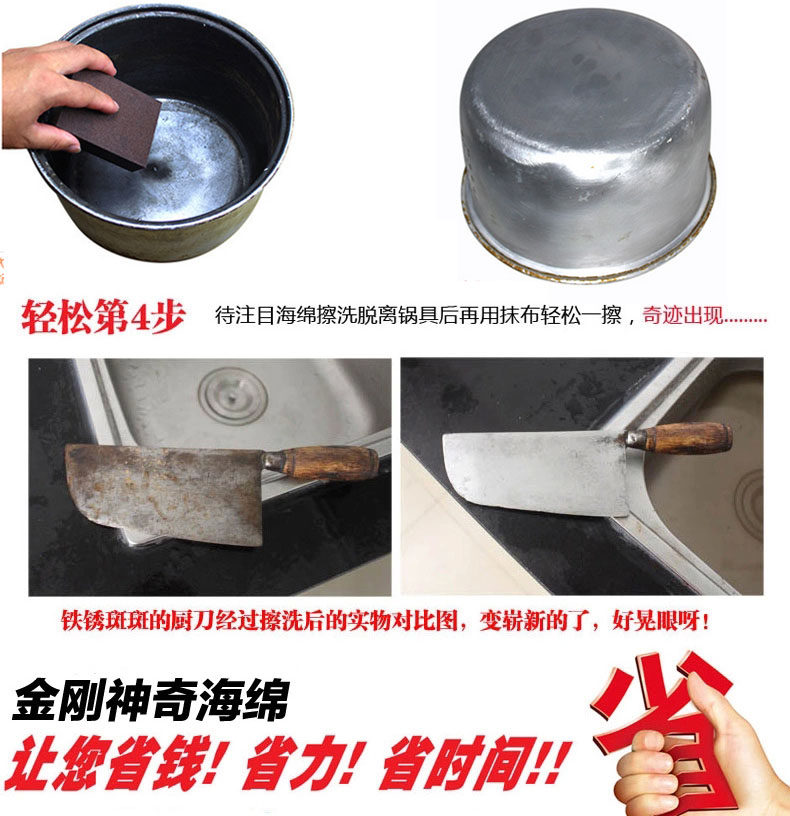 轻松第4步 待注目海绵擦洗脱离锅具后再用抹布轻松一擦，奇迹出现.........

铁锈斑斑的厨刀经过擦洗后的实物对比图，变崭新的了，好晃眼呀！

金刚神奇海绵

让您省钱！省力！省时间!!

省