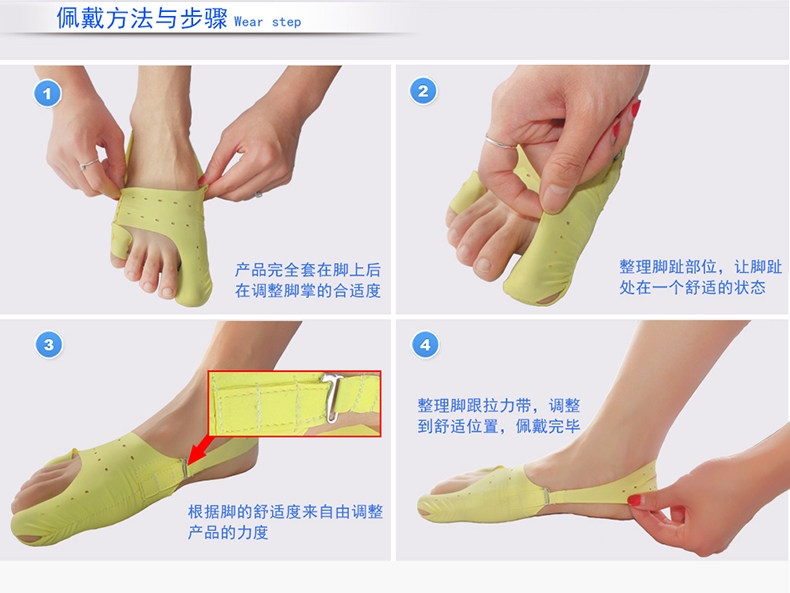 佩戴方法与步骤 Wear step

1

产品完全套在脚上后在调整脚掌的合适度

2

整理脚趾部位，让脚趾处在一个舒适的状态

3

根据脚的舒适度来自由调整产品的力度

4

整理脚跟拉力带，调整到舒适位置，佩戴完毕