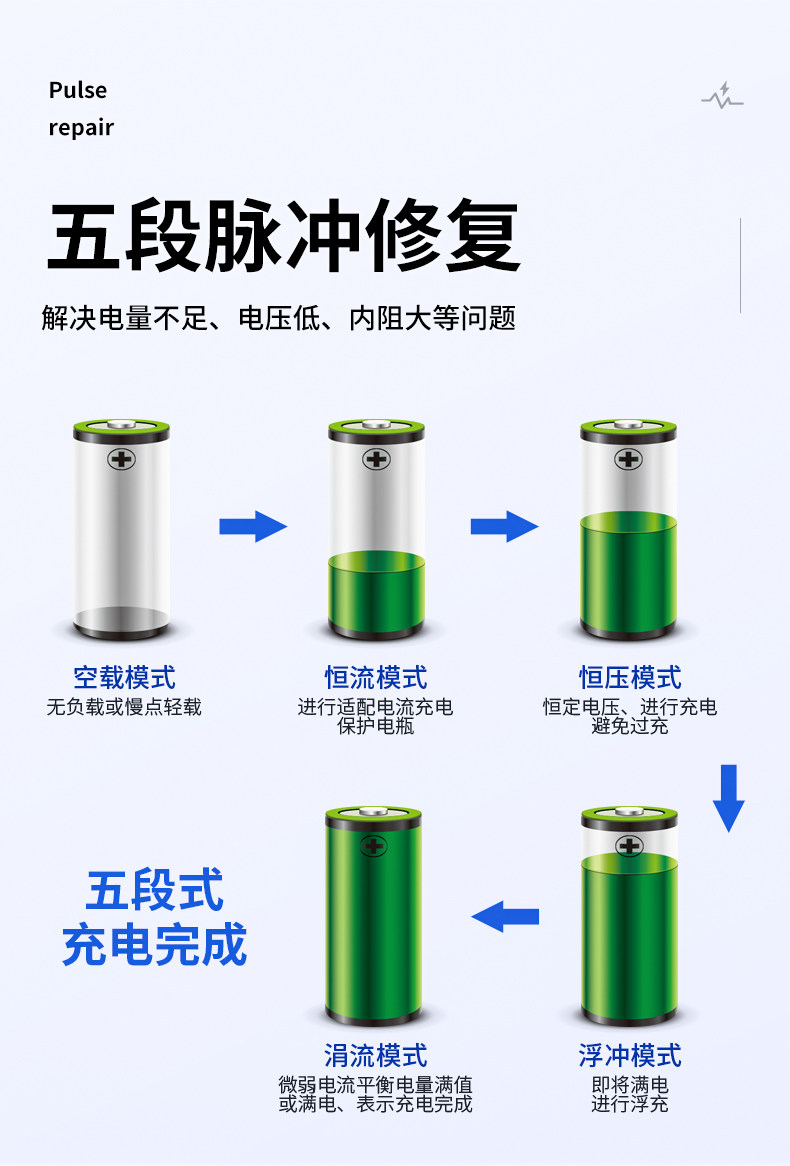 Pulse
repair

五段脉冲修复

解决电量不足、电压低、内阻大等问题

空载模式
无负载或慢点轻载

恒流模式
进行适配电流充电
保护电瓶

恒压模式
恒定电压、进行充电
避免过充

五段式
充电完成

涓流模式
微弱电流平衡电量满值
或满电、表示充电完成

浮冲模式
即将满电
进行浮充