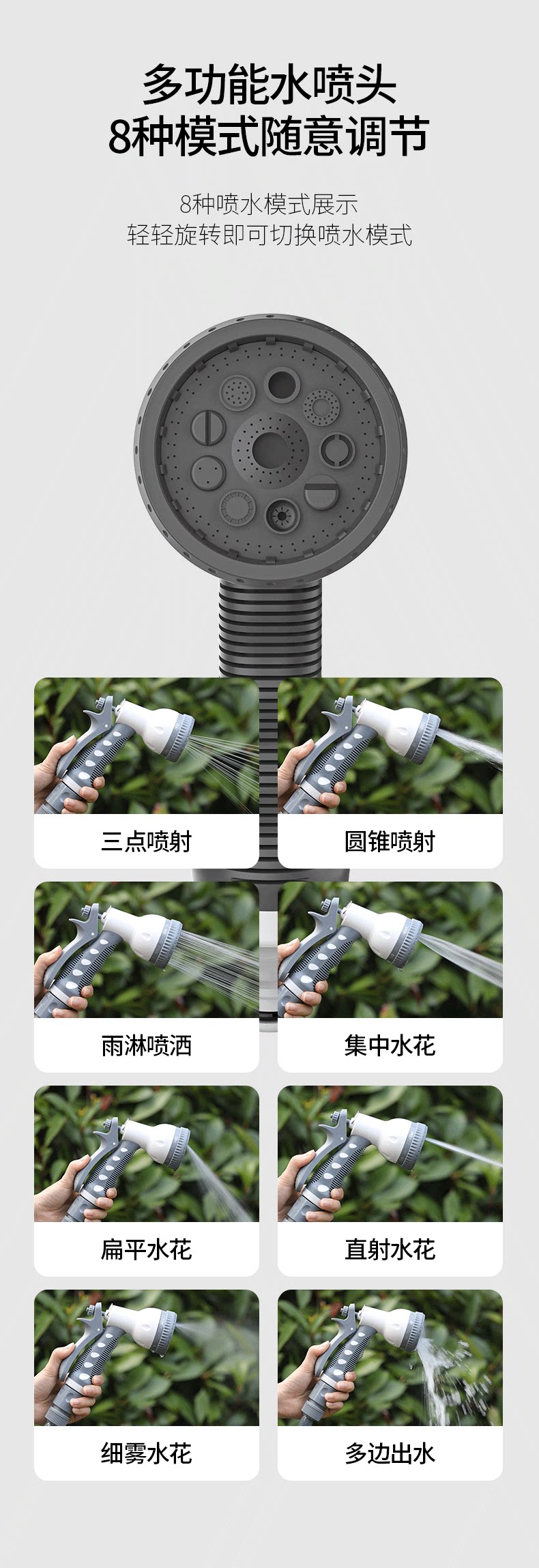 多功能水喷头
8种模式随意调节

8种喷水模式展示
轻轻旋转即可切换喷水模式

三点喷射

圆锥喷射

雨淋喷洒

集中水花

扁平水花

直射水花

细雾水花

多边出水