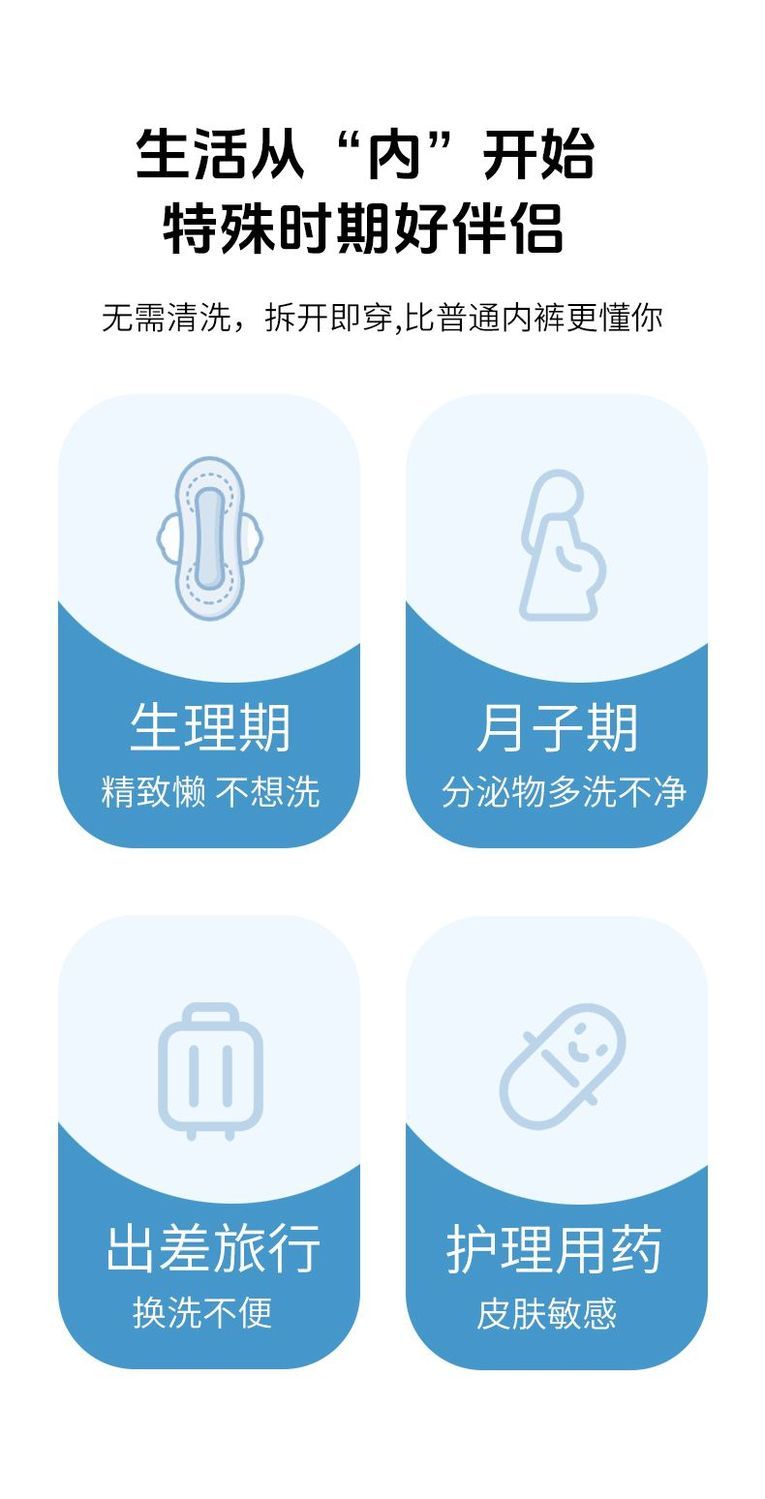 生活从“内”开始
特殊时期好伴侣

无需清洗，拆开即穿,比普通内裤更懂你

生理期
精致懒 不想洗

月子期
分泌物多洗不净

出差旅行
换洗不便

护理用药
皮肤敏感