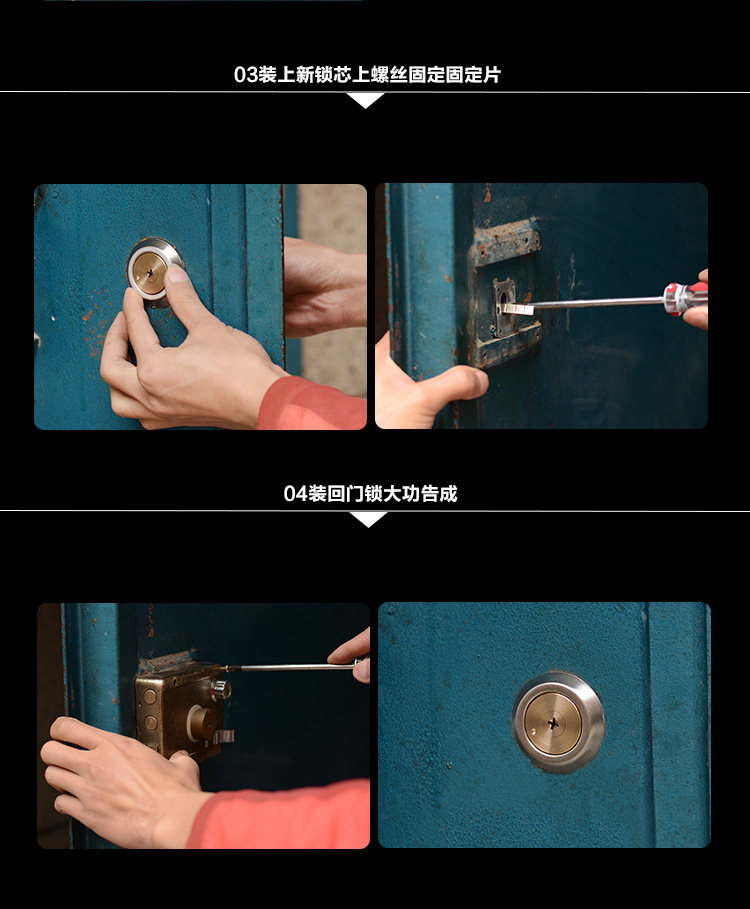 03装上新锁芯上螺丝固定固定片

04装回门锁大功告成