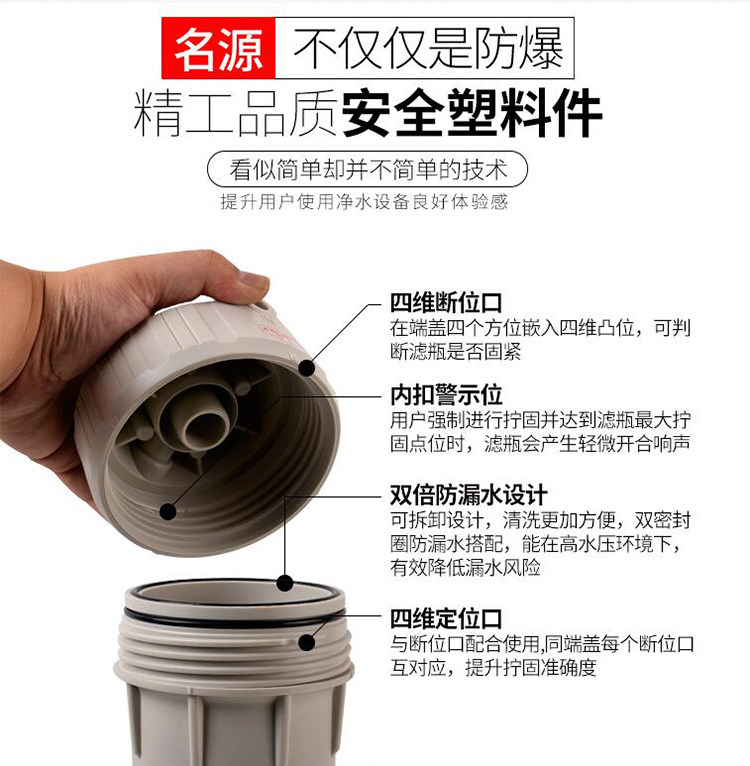 名源 不仅仅是防爆

精工品质安全塑料件

看似简单却并不简单的技术

提升用户使用净水设备良好体验感

四维断位口
在端盖四个方位嵌入四维凸位，可判断滤瓶是否固紧

内扣警示位
用户强制进行拧固并达到滤瓶最大拧固点位时，滤瓶会产生轻微开合响声

双倍防漏水设计
可拆卸设计，清洗更加方便，双密封圈防漏水搭配，能在高水压环境下，有效降低漏水风险

四维定位口
与断位口配合使用,同端盖每个断位口互对应，提升拧固准确度