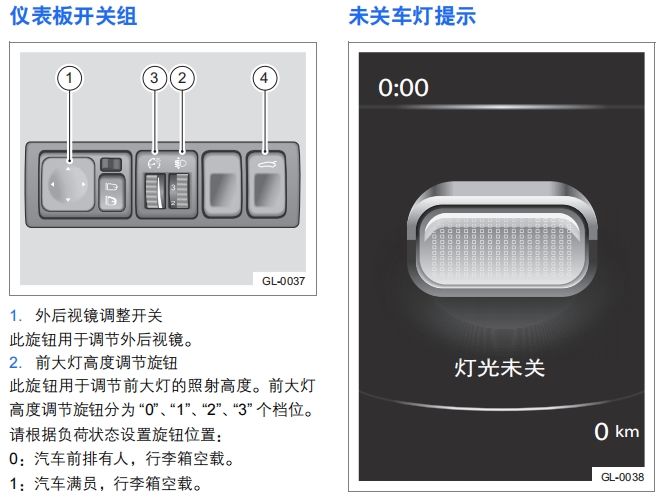 仪表板开关组

1 3 2 4

3
2

GL-0037

1. 外后视镜调整开关
此旋钮用于调节外后视镜。
2. 前大灯高度调节旋钮
此旋钮用于调节前大灯的照射高度。前大灯高度调节旋钮分为 “0”、“1”、“2”、“3” 个档位。请根据负荷状态设置旋钮位置：
0：汽车前排有人，行李箱空载。
1：汽车满员，行李箱空载。

未关车灯提示

0:00

灯光未关

0 km

GL-0038