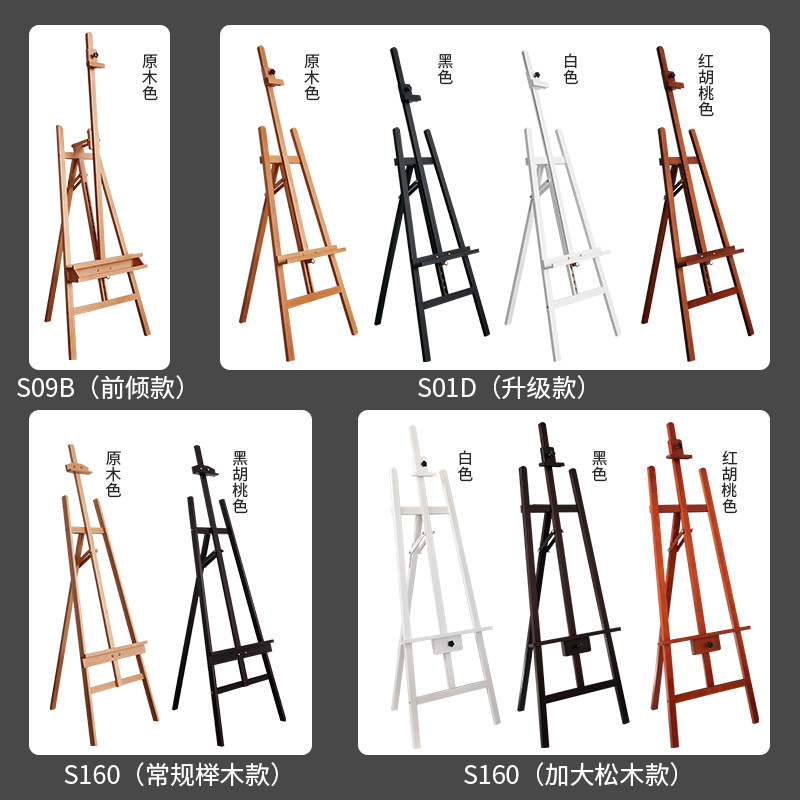 原木色

S09B（前倾款）

原木色

黑色

白色

红胡桃色

S01D（升级款）

原木色

黑胡桃色

S160（常规榉木款）

白色

黑色

红胡桃色

S160（加大松木款）