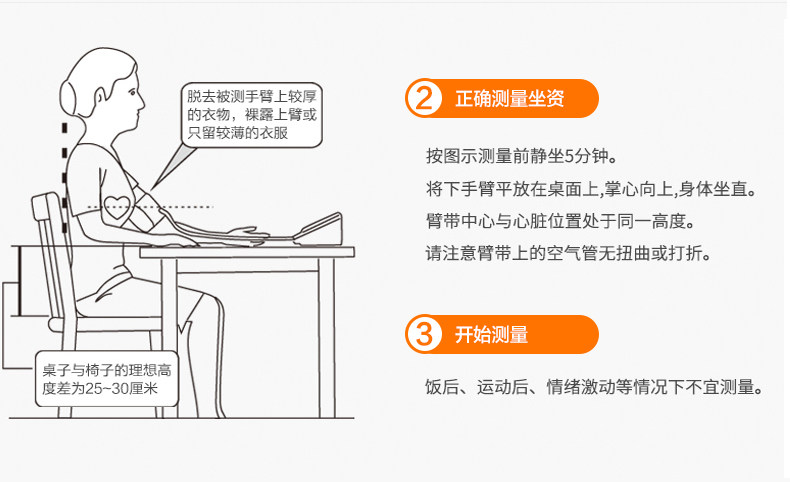 脱去被测手臂上较厚的衣物，裸露上臂或只留较薄的衣服

桌子与椅子的理想高度差为25~30厘米

2 正确测量坐资

按图示测量前静坐5分钟。

将下手臂平放在桌面上,掌心向上,身体坐直。

臂带中心与心脏位置处于同一高度。

请注意臂带上的空气管无扭曲或打折。

3 开始测量

饭后、运动后、情绪激动等情况下不宜测量。