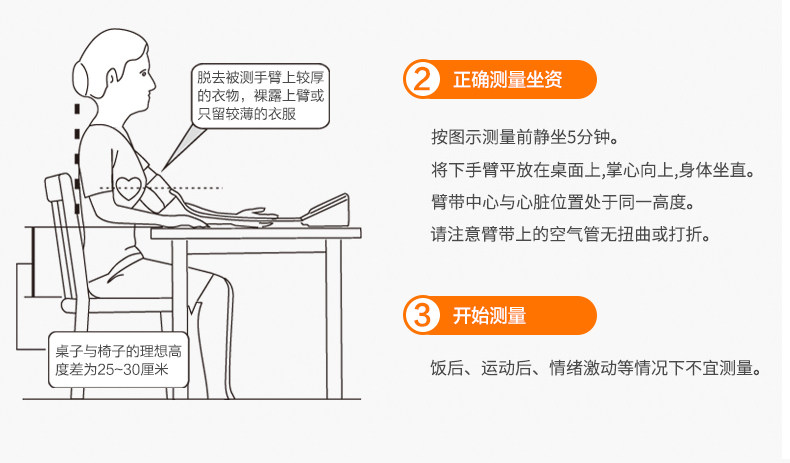 脱去被测手臂上较厚的衣物，裸露上臂或只留较薄的衣服

桌子与椅子的理想高度差为25~30厘米

2 正确测量坐资

按图示测量前静坐5分钟。

将下手臂平放在桌面上,掌心向上,身体坐直。

臂带中心与心脏位置处于同一高度。

请注意臂带上的空气管无扭曲或打折。

3 开始测量

饭后、运动后、情绪激动等情况下不宜测量。