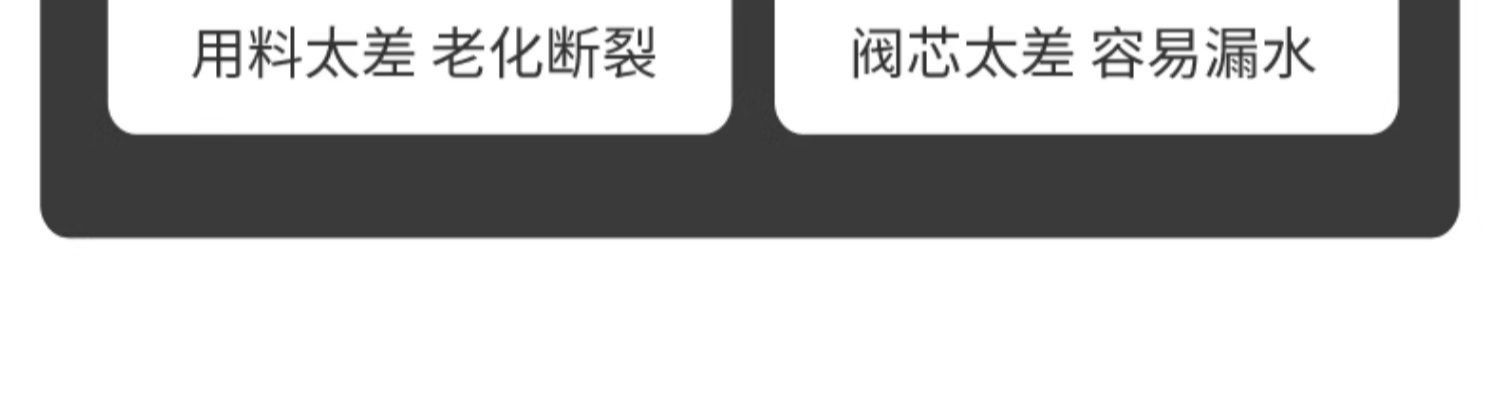 用料太差 老化断裂

阀芯太差 容易漏水