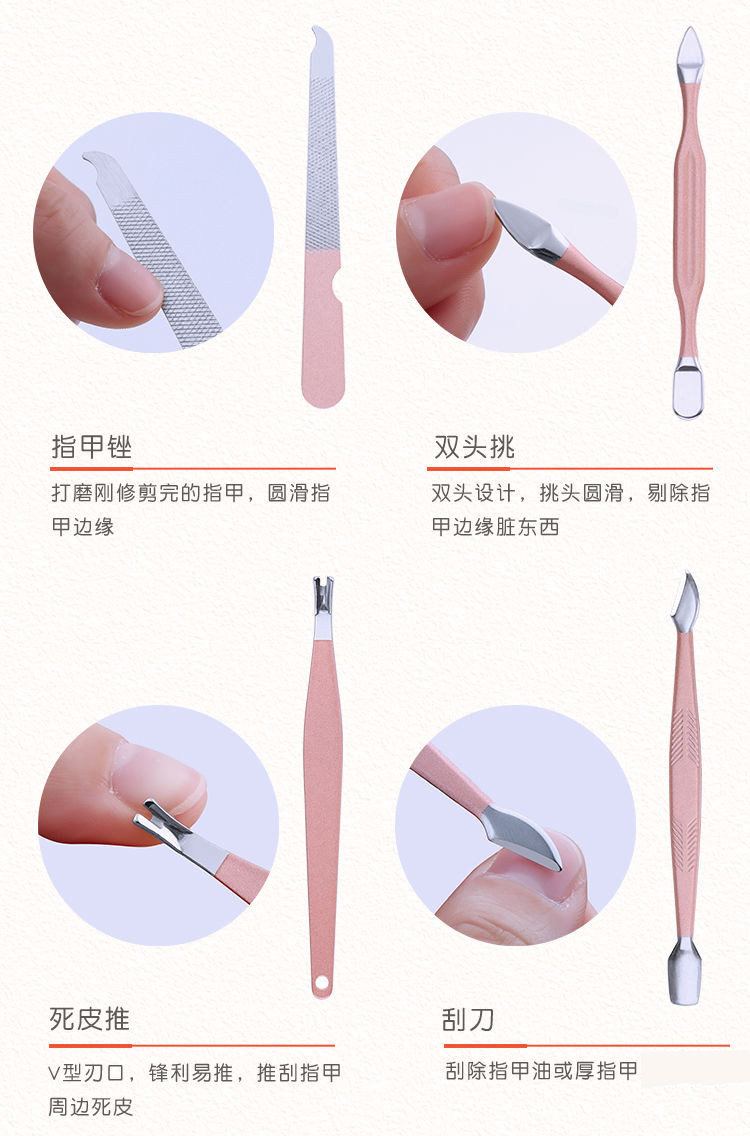 指甲锉

打磨刚修剪完的指甲，圆滑指甲边缘

双头挑

双头设计，挑头圆滑，剔除指甲边缘脏东西

死皮推

V型刃口，锋利易推，推刮指甲周边死皮

刮刀

刮除指甲油或厚指甲