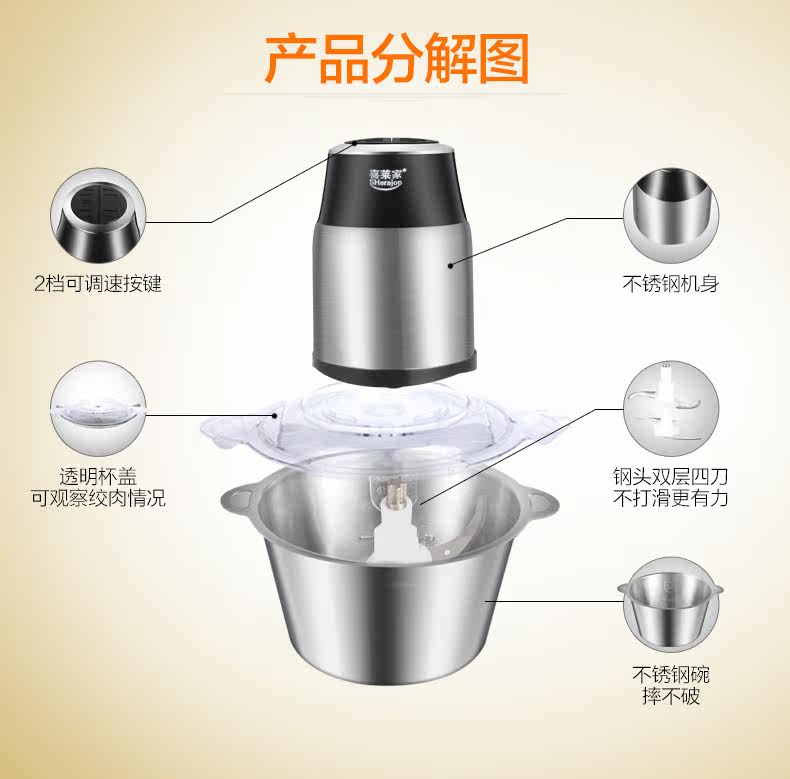 产品分解图

喜莱家
SHerajop

2档可调速按键

不锈钢机身

透明杯盖
可观察绞肉情况

钢头双层四刀
不打滑更有力

不锈钢碗
摔不破