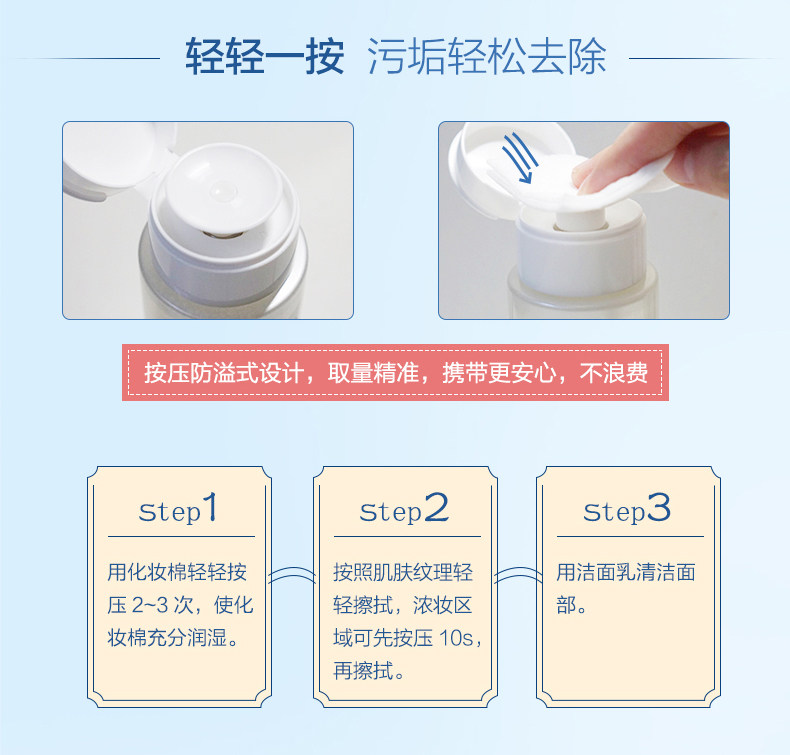 轻轻一按 污垢轻松去除

按压防溢式设计，取量精准，携带更安心，不浪费

Step1

用化妆棉轻轻按压 2~3 次，使化妆棉充分润湿。

Step2

按照肌肤纹理轻轻擦拭，浓妆区域可先按压 10s，再擦拭。

Step3

用洁面乳清洁面部。